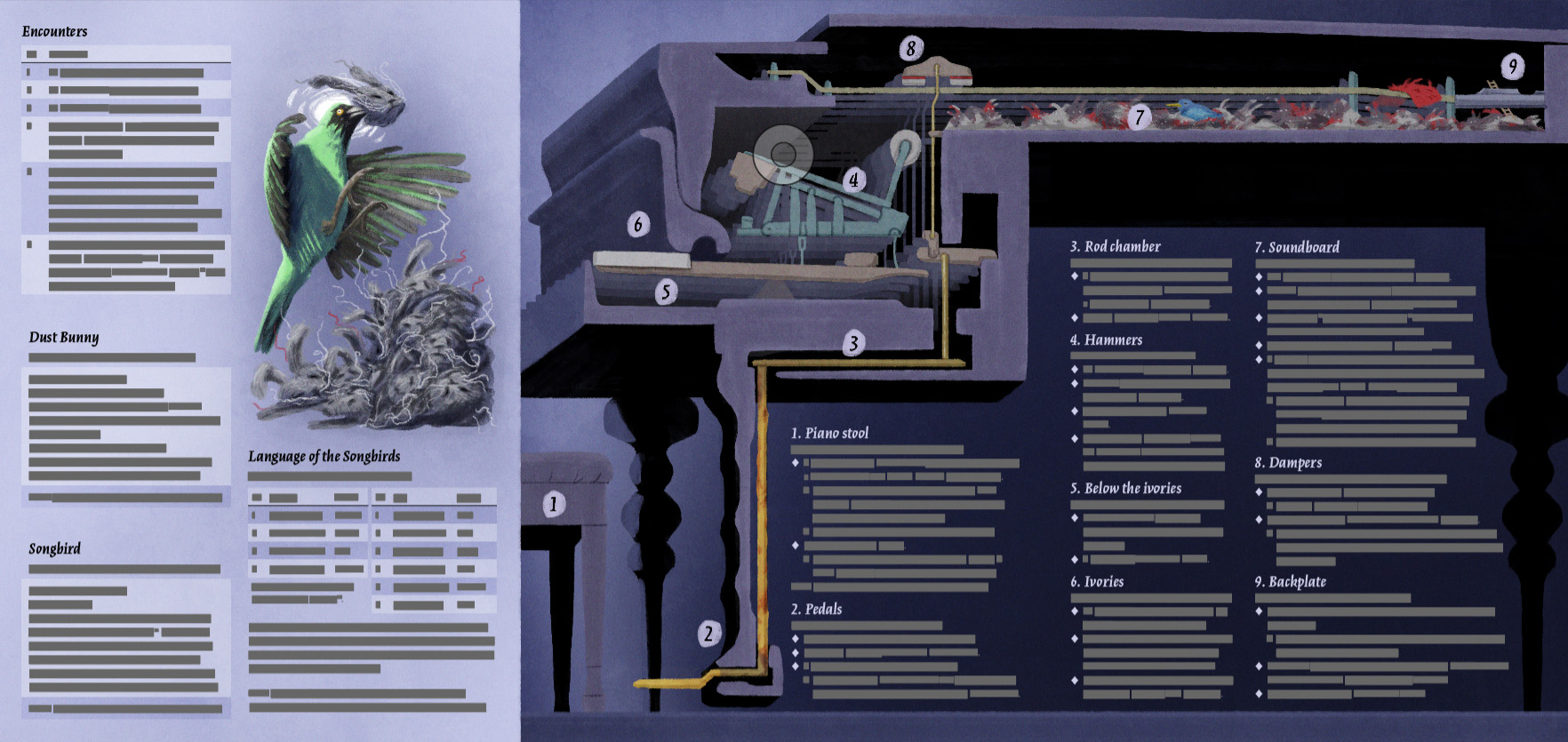 Encounters

Dust Bunny

Songbird

Language of the Songbirds

8

9

7

4

6

5

3

1

2

1. Piano stool

2. Pedals

3. Rod chamber

4. Hammers

5. Below the ivories

6. Ivories

7. Soundboard

8. Dampers

9. Backplate