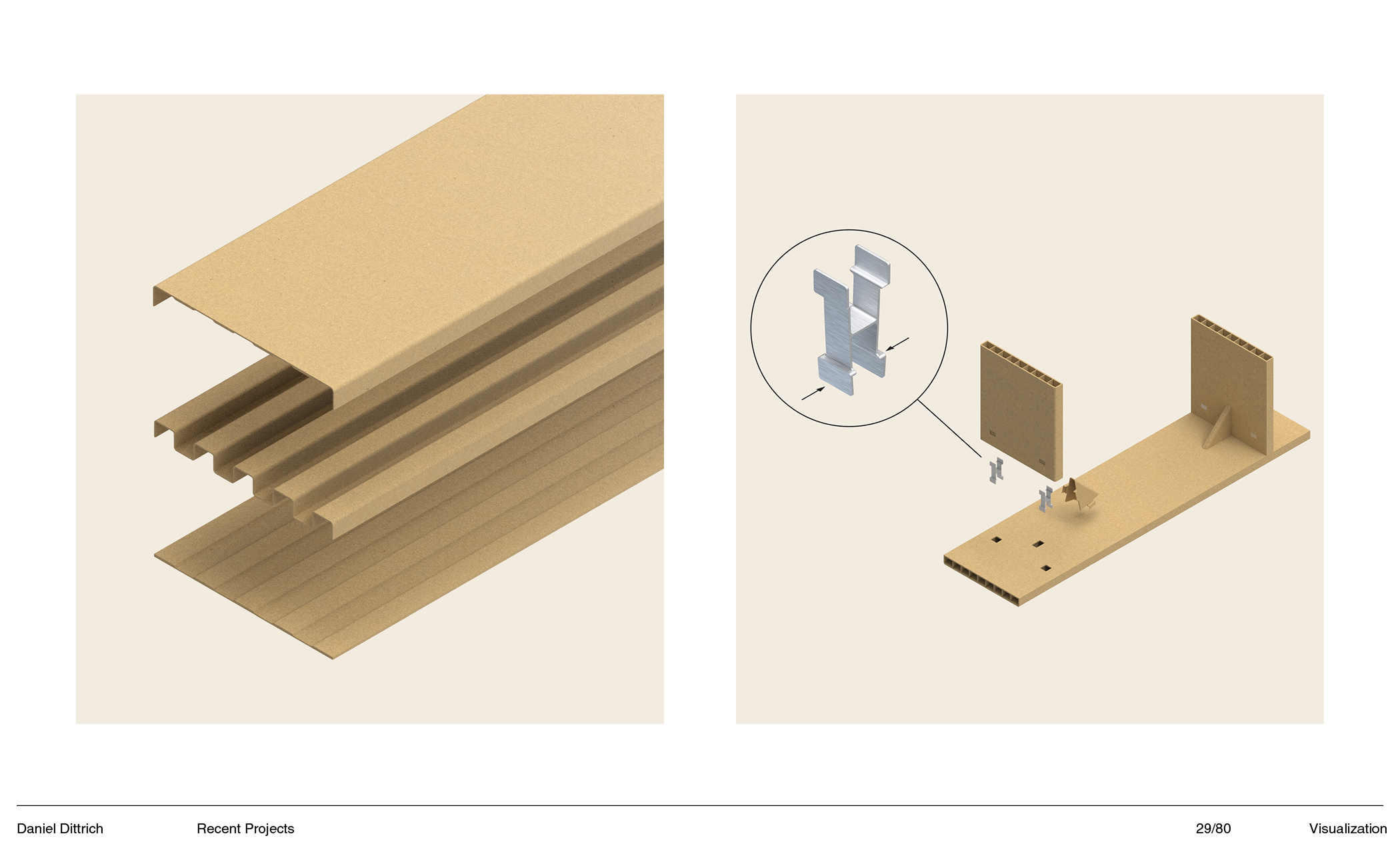 Daniel Dittrich Recent Projects 29/80 Visualization