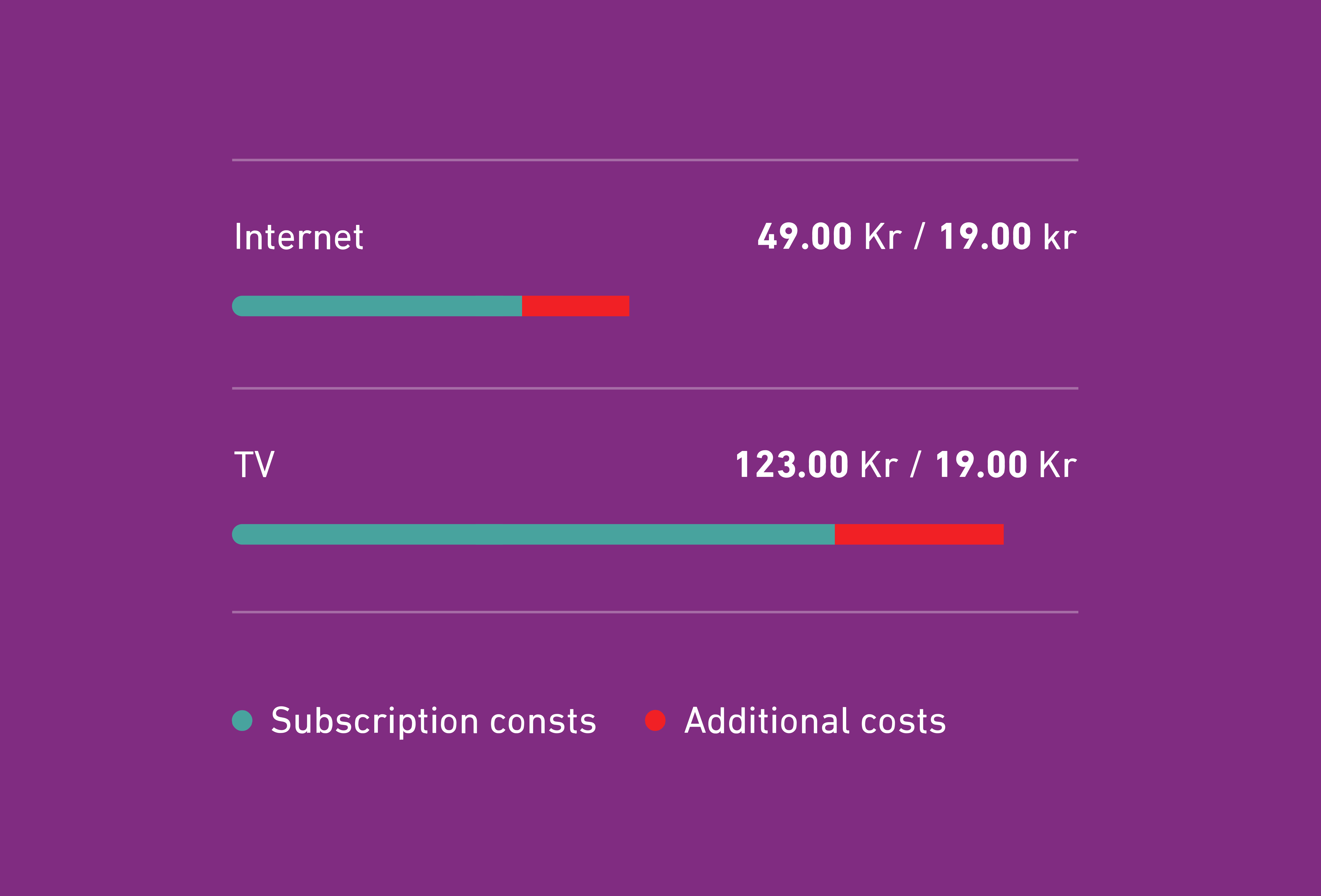 Internet
49.00 Kr / 19.00 kr

TV
123.00 Kr / 19.00 Kr

Subscription consts
Additional costs