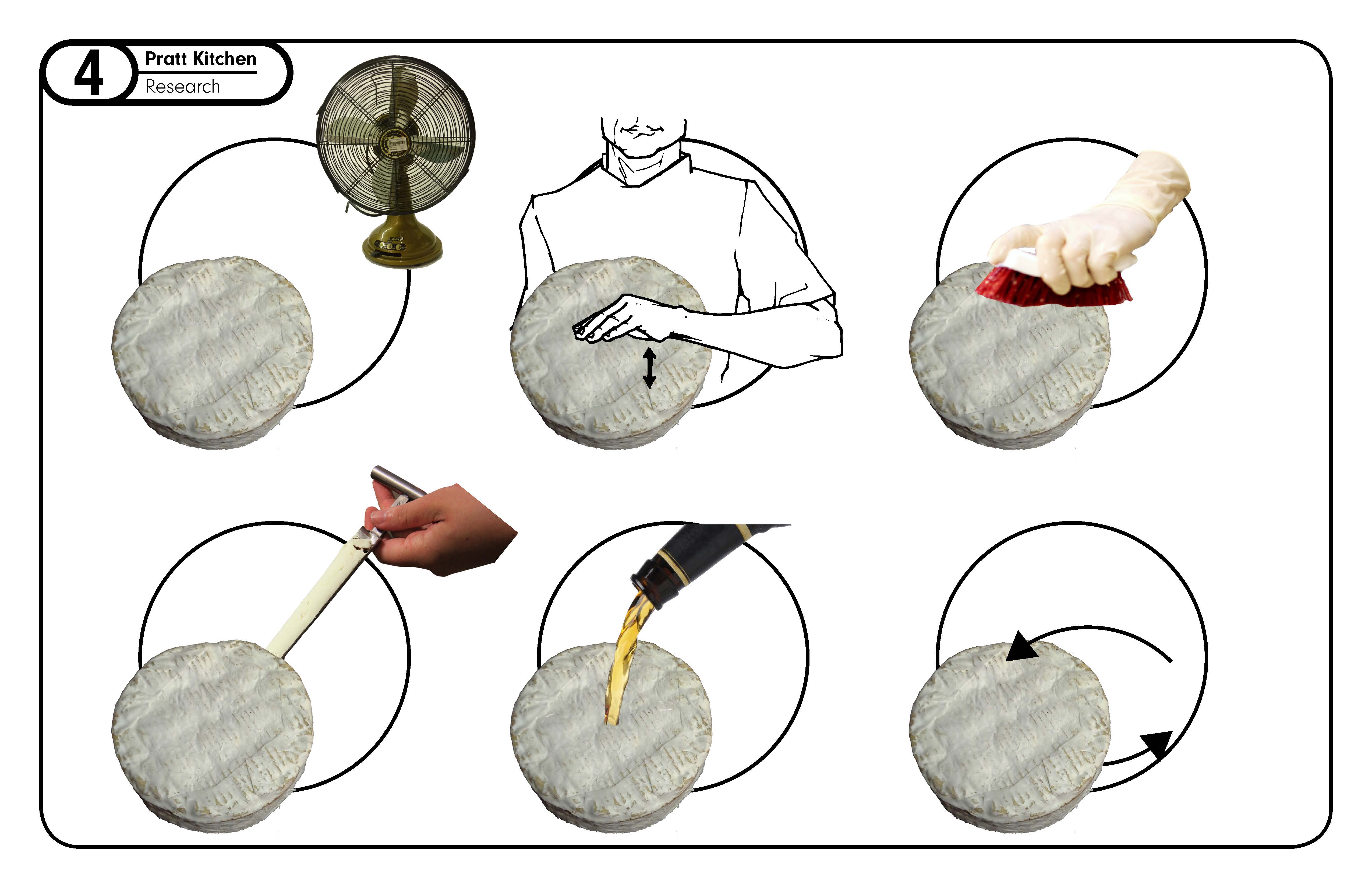 4

Pratt Kitchen

Research