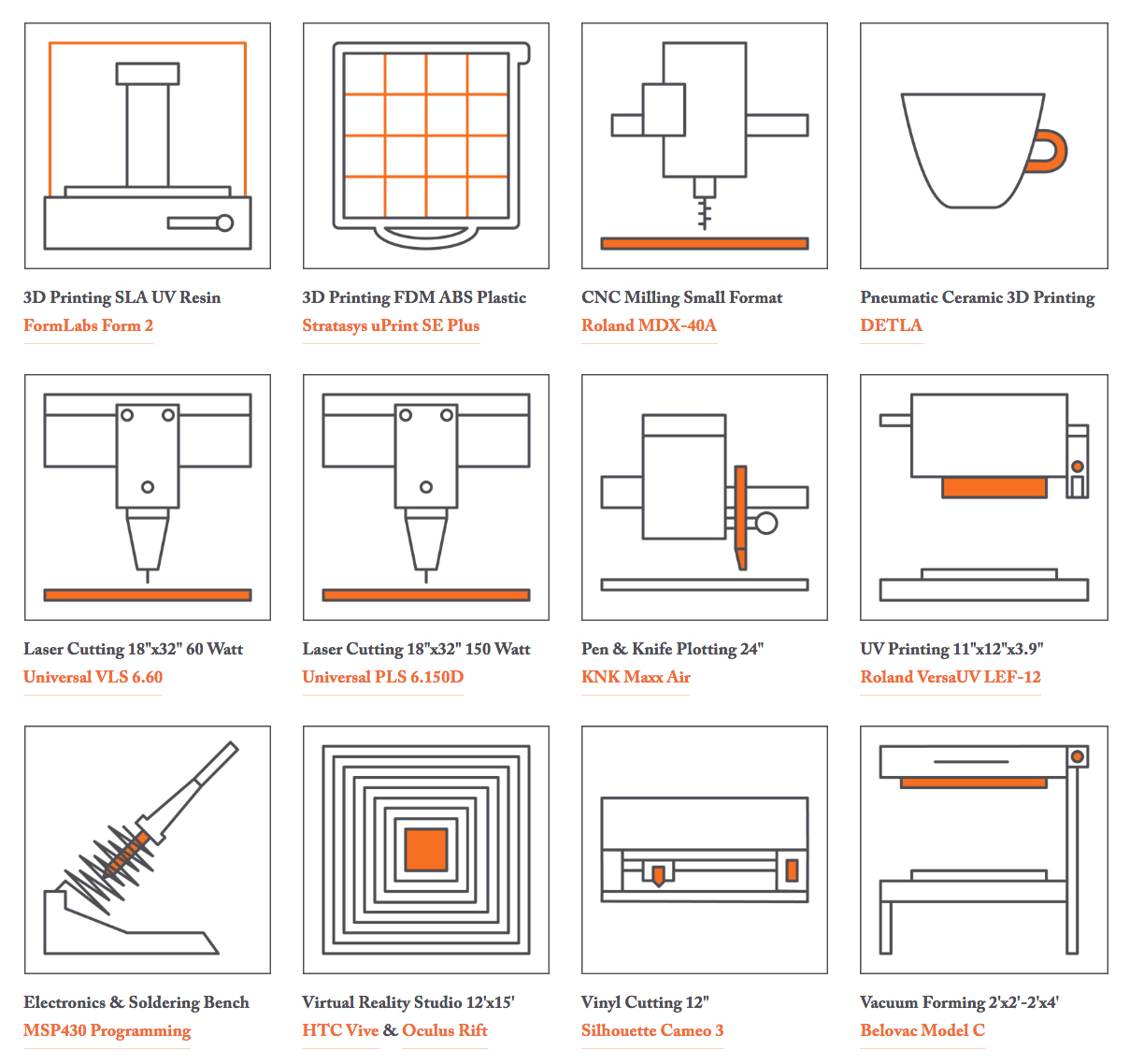 3D Printing SLA UV Resin
FormLabs Form 2

3D Printing FDM ABS Plastic
Stratasys uPrint SE Plus

CNC Milling Small Format
Roland MDX-40A

Pneumatic Ceramic 3D Printing
DETLA

Laser Cutting 18"x32" 60 Watt
Universal VLS 6.60

Laser Cutting 18"x32" 150 Watt
Universal PLS 6.150D

Pen & Knife Plotting 24"
KNK Maxx Air

UV Printing 11"x12"x3.9"
Roland VersaUV LEF-12

Electronics & Soldering Bench
MSP430 Programming

Virtual Reality Studio 12'x15'
HTC Vive & Oculus Rift

Vinyl Cutting 12"
Silhouette Cameo 3

Vacuum Forming 2'x2'-2'x4'
Belovac Model C