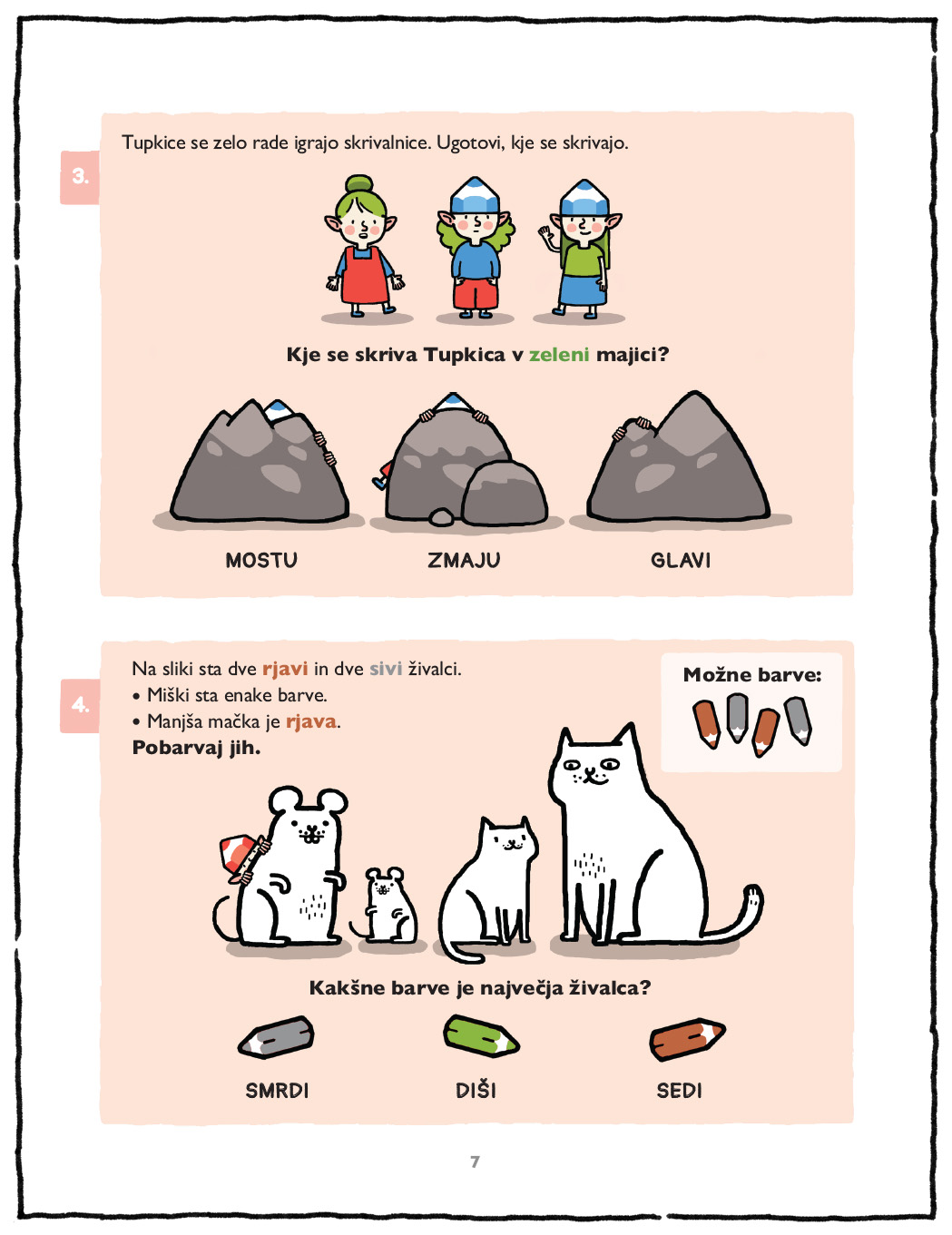 3.

Tupkice se zelo rade igrajo skrivalnice. Ugotovi, kje se skrivajo.

Kje se skriva Tupkica v zeleni majici?

MOSTU

ZMAJU

GLAVI

4.

Na sliki sta dve rjavi in dve sivi živalci.
• Miški sta enake barve.
• Manjša mačka je rjava.
Pobarvaj jih.

Možne barve:

Kakšne barve je največja živalca?

SMRDI

DIŠI

SEDI

7