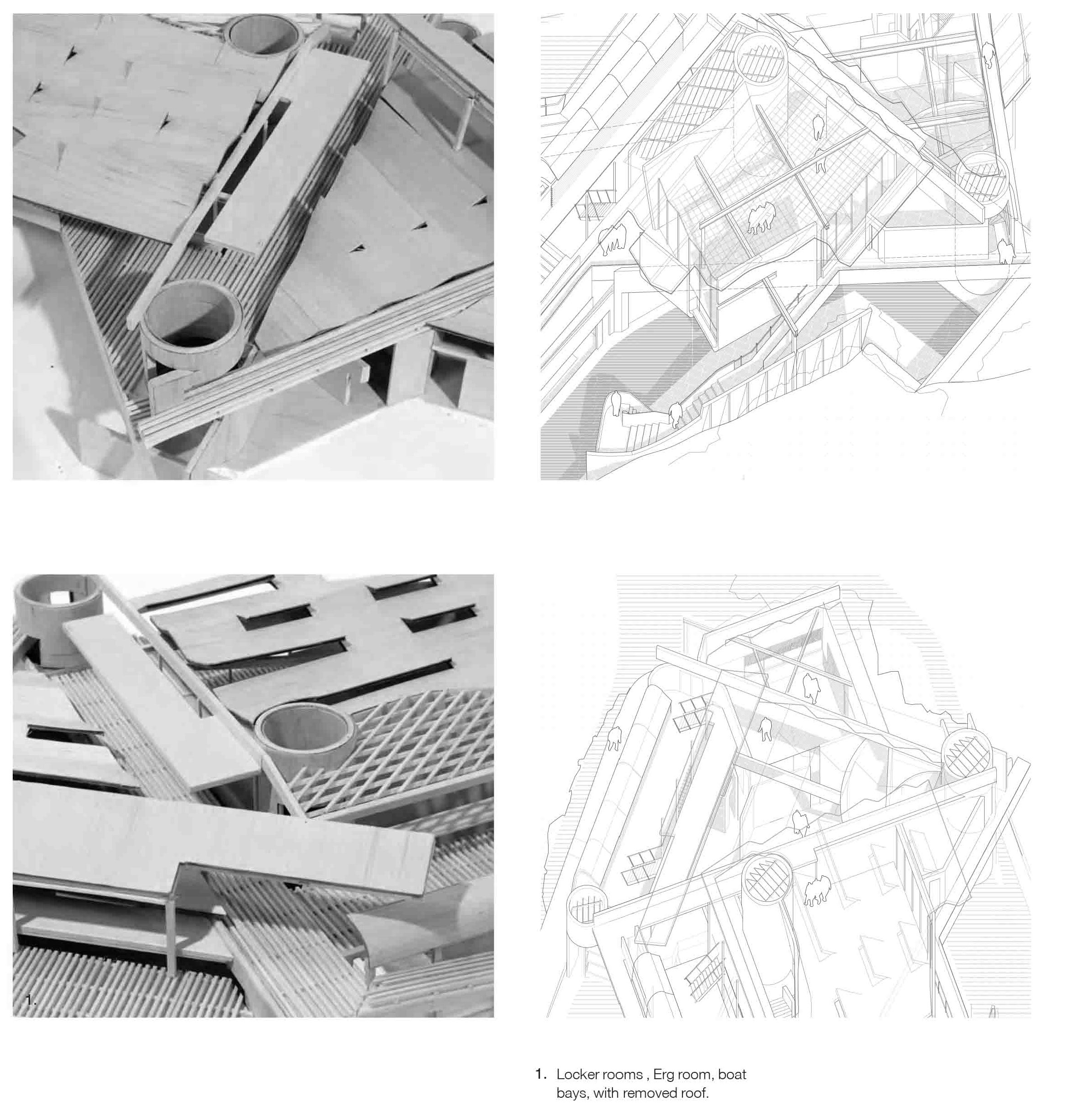 1.

1. Locker rooms , Erg room, boat bays, with removed roof.