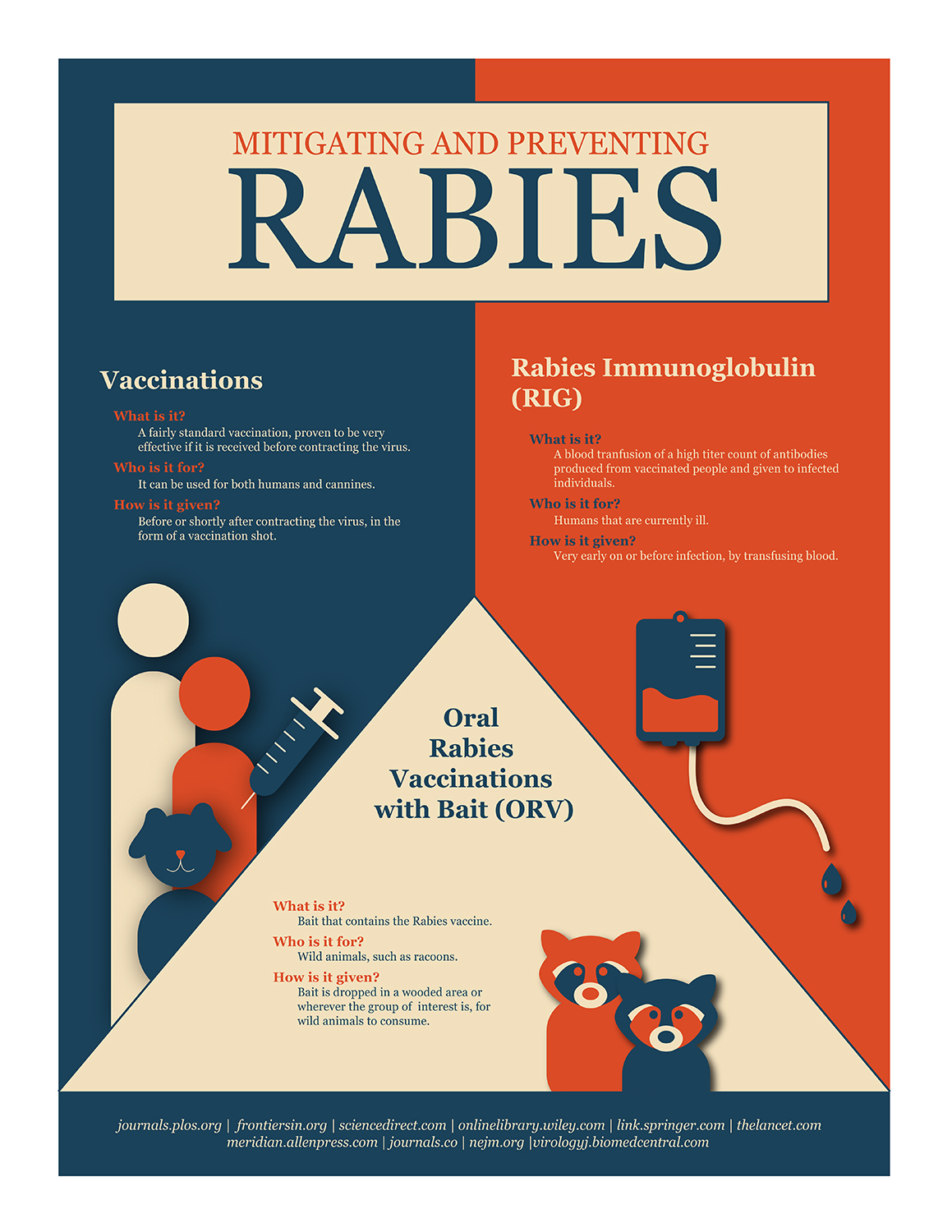 MITIGATING AND PREVENTING
RABIES

Vaccinations

What is it?
A fairly standard vaccination, proven to be very effective if it is received before contracting the virus.

Who is it for?
It can be used for both humans and cannines.

How is it given?
Before or shortly after contracting the virus, in the form of a vaccination shot.

Rabies Immunoglobulin (RIG)

What is it?
A blood tranfusion of a high titer count of antibodies produced from vaccinated people and given to infected individuals.

Who is it for?
Humans that are currently ill.

How is it given?
Very early on or before infection, by transfusing blood.

Oral Rabies Vaccinations with Bait (ORV)

What is it?
Bait that contains the Rabies vaccine.

Who is it for?
Wild animals, such as racoons.

How is it given?
Bait is dropped in a wooded area or wherever the group of interest is, for wild animals to consume.

journals.plos.org | frontiersin.org | sciencedirect.com | onlinelibrary.wiley.com | link.springer.com | thelancet.com
meridian.allenpress.com | journals.co | nejm.org |virologyj.biomedcentral.com