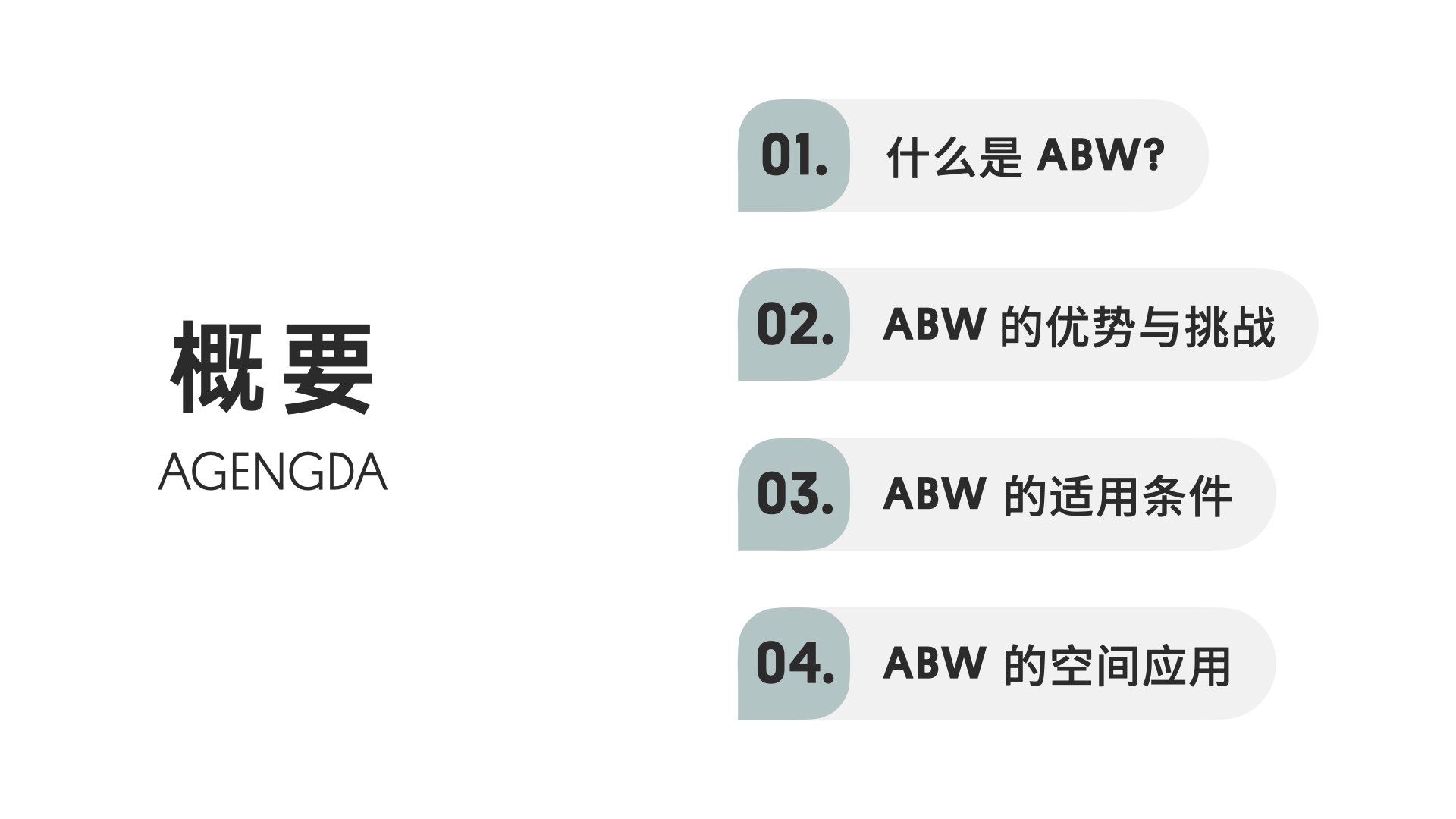 概要
AGENGDA

01. 什么是 ABW?

02. ABW 的优势与挑战

03. ABW 的适用条件

04. ABW 的空间应用