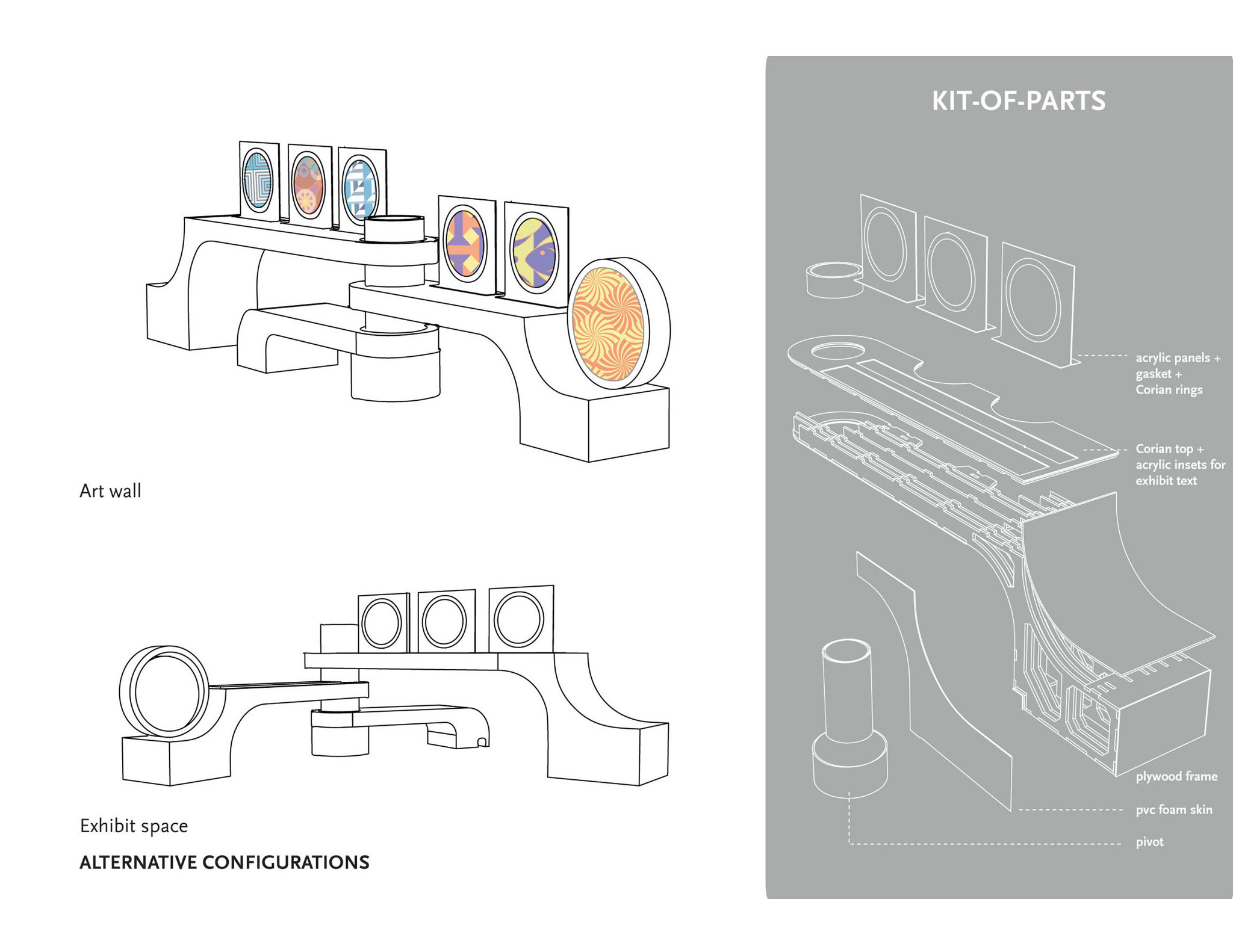 Art wall

Exhibit space

ALTERNATIVE CONFIGURATIONS

KIT-OF-PARTS

acrylic panels + gasket + Corian rings

Corian top + acrylic insets for exhibit text

plywood frame

pvc foam skin

pivot