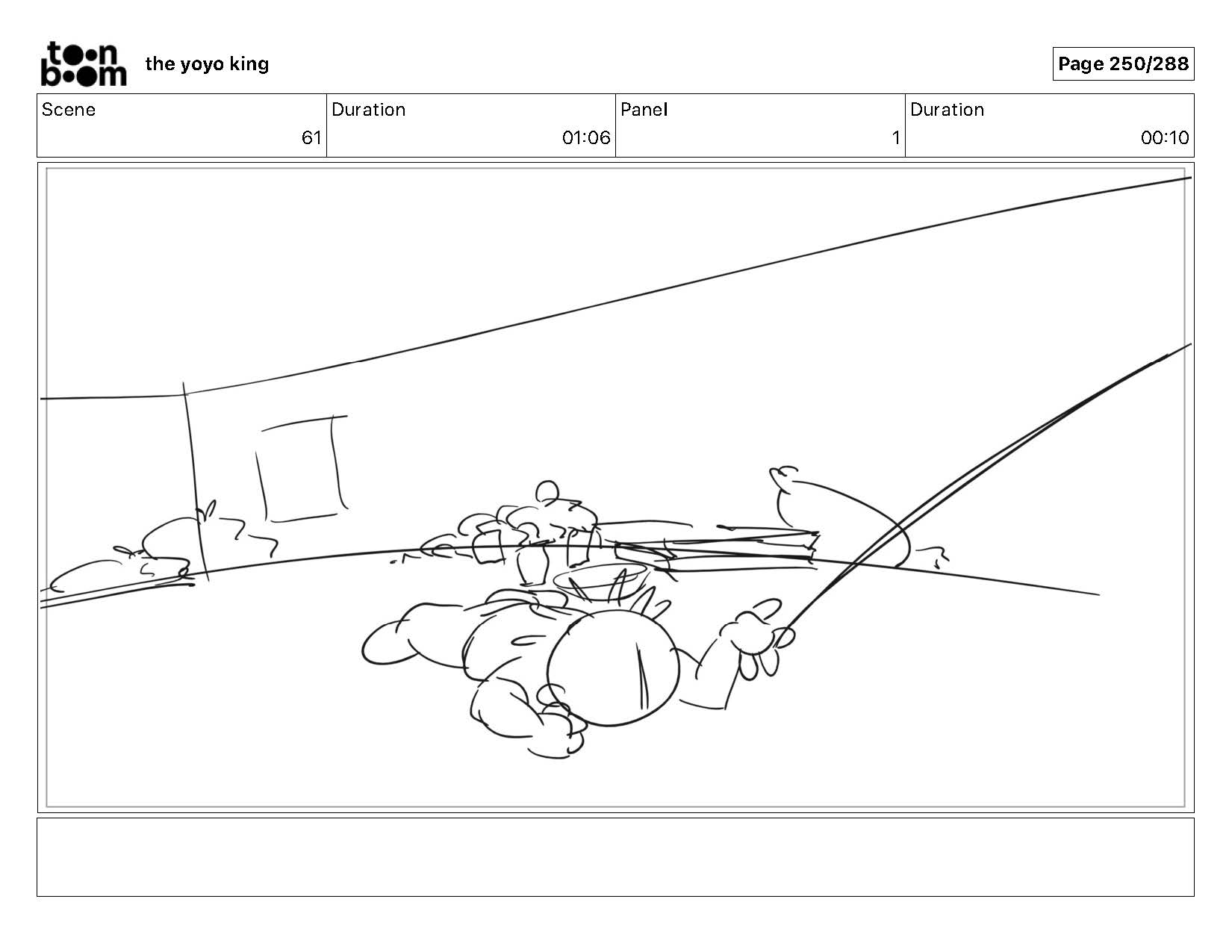 toon boom the yoyo king

Page 250/288

| Scene | Duration | Panel | Duration |
|---|---|---|---|
| 61 | 01:06 | 1 | 00:10 |