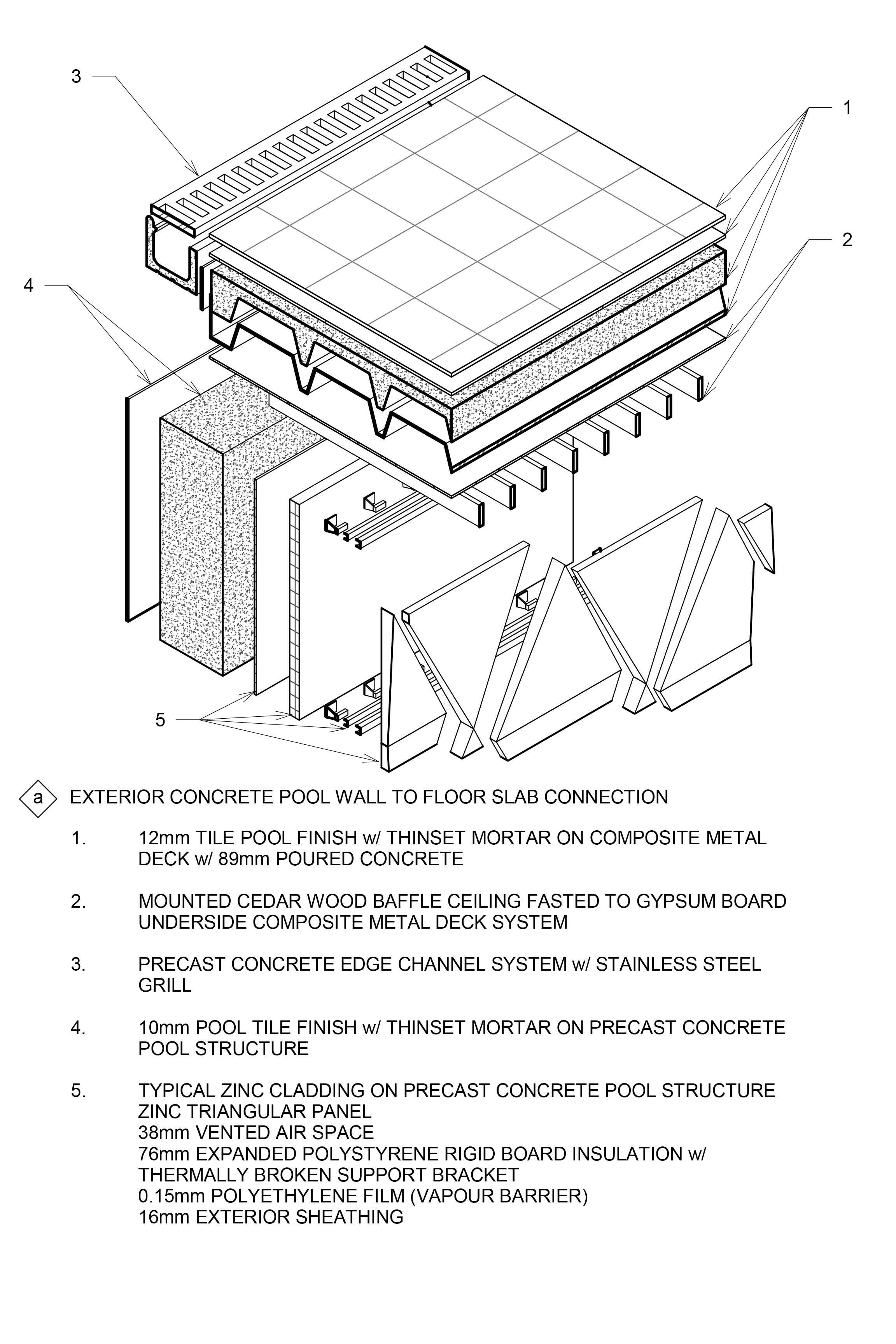 3

1

2

4

5

a EXTERIOR CONCRETE POOL WALL TO FLOOR SLAB CONNECTION

1. 12mm TILE POOL FINISH w/ THINSET MORTAR ON COMPOSITE METAL DECK w/ 89mm POURED CONCRETE

2. MOUNTED CEDAR WOOD BAFFLE CEILING FASTED TO GYPSUM BOARD UNDERSIDE COMPOSITE METAL DECK SYSTEM

3. PRECAST CONCRETE EDGE CHANNEL SYSTEM w/ STAINLESS STEEL GRILL

4. 10mm POOL TILE FINISH w/ THINSET MORTAR ON PRECAST CONCRETE POOL STRUCTURE

5. TYPICAL ZINC CLADDING ON PRECAST CONCRETE POOL STRUCTURE
ZINC TRIANGULAR PANEL
38mm VENTED AIR SPACE
76mm EXPANDED POLYSTYRENE RIGID BOARD INSULATION w/ THERMALLY BROKEN SUPPORT BRACKET
0.15mm POLYETHYLENE FILM (VAPOUR BARRIER)
16mm EXTERIOR SHEATHING