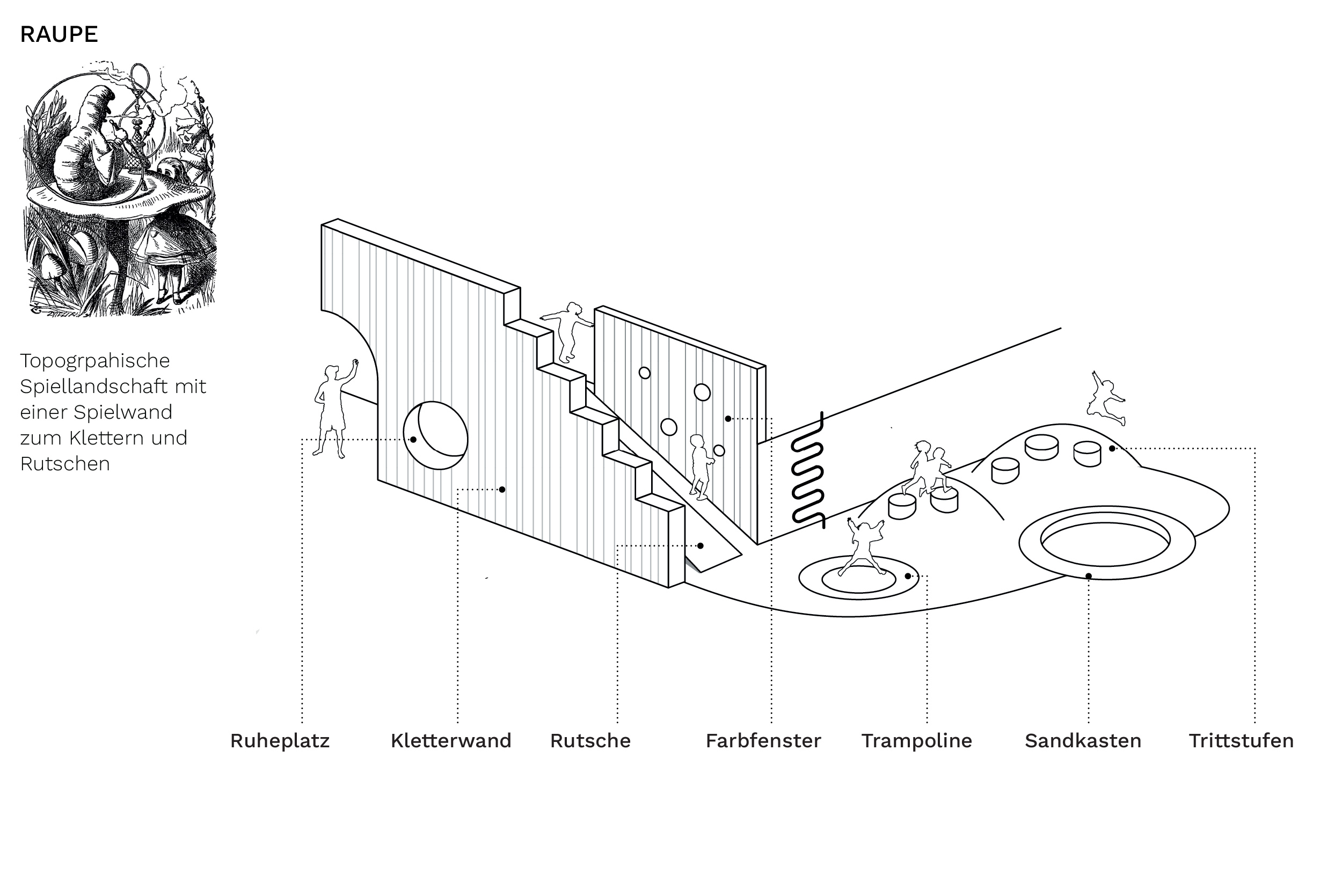 RAUPE

Topogrpahische Spiellandschaft mit einer Spielwand zum Klettern und Rutschen

Ruheplatz Kletterwand Rutsche Farbfenster Trampoline Sandkasten Trittstufen