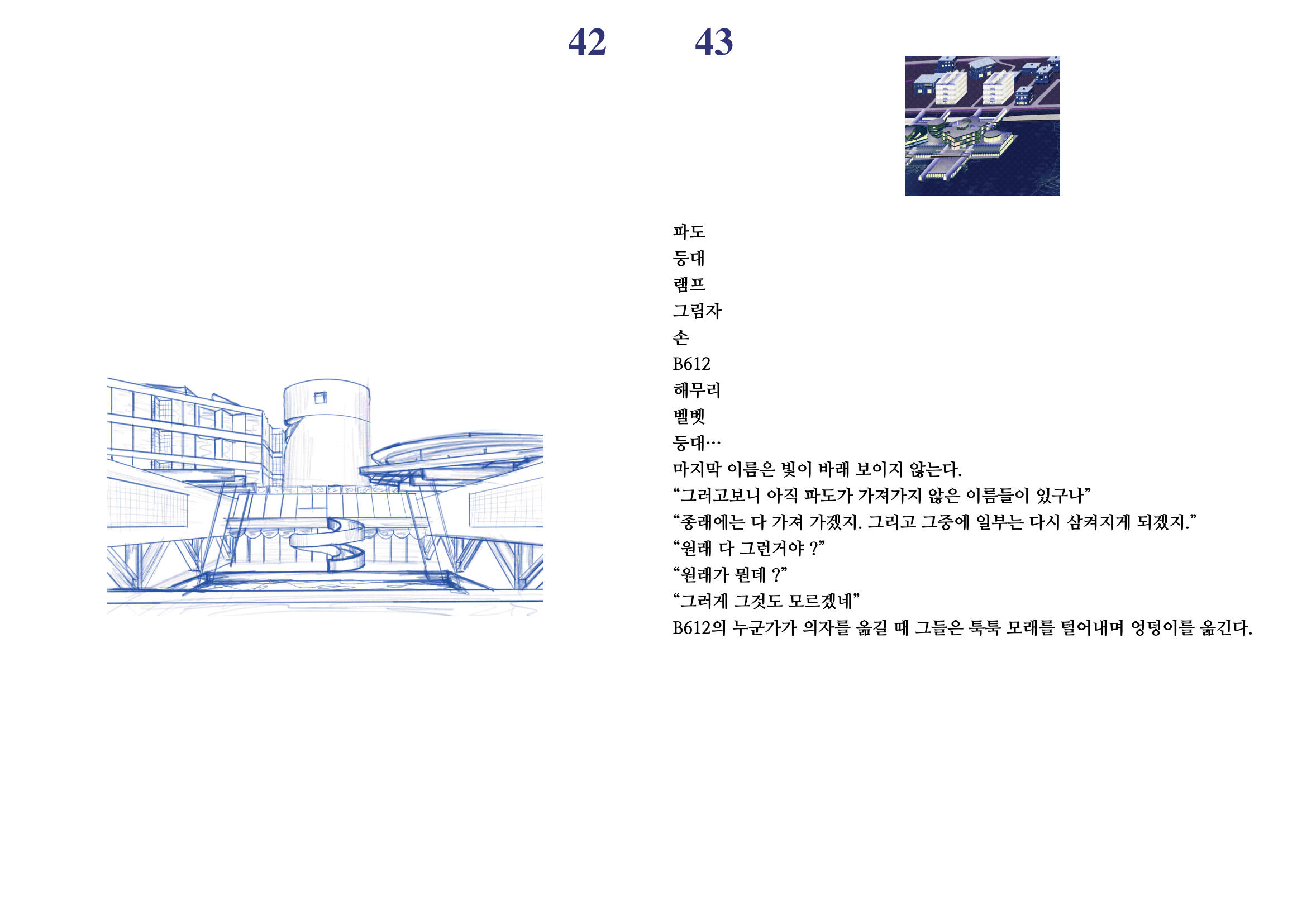 42

43

파도
등대
램프
그림자
손
B612
해무리
벨벳
등대…
마지막 이름은 빛이 바래 보이지 않는다.
“그러고보니 아직 파도가 가져가지 않은 이름들이 있구나”
“종래에는 다 가져 가겠지. 그리고 그중에 일부는 다시 삼켜지게 되겠지.”
“원래 다 그런거야 ?”
“원래가 뭔데 ?”
“그러게 그것도 모르겠네”
B612의 누군가가 의자를 옮길 때 그들은 툭툭 모래를 털어내며 엉덩이를 옮긴다.