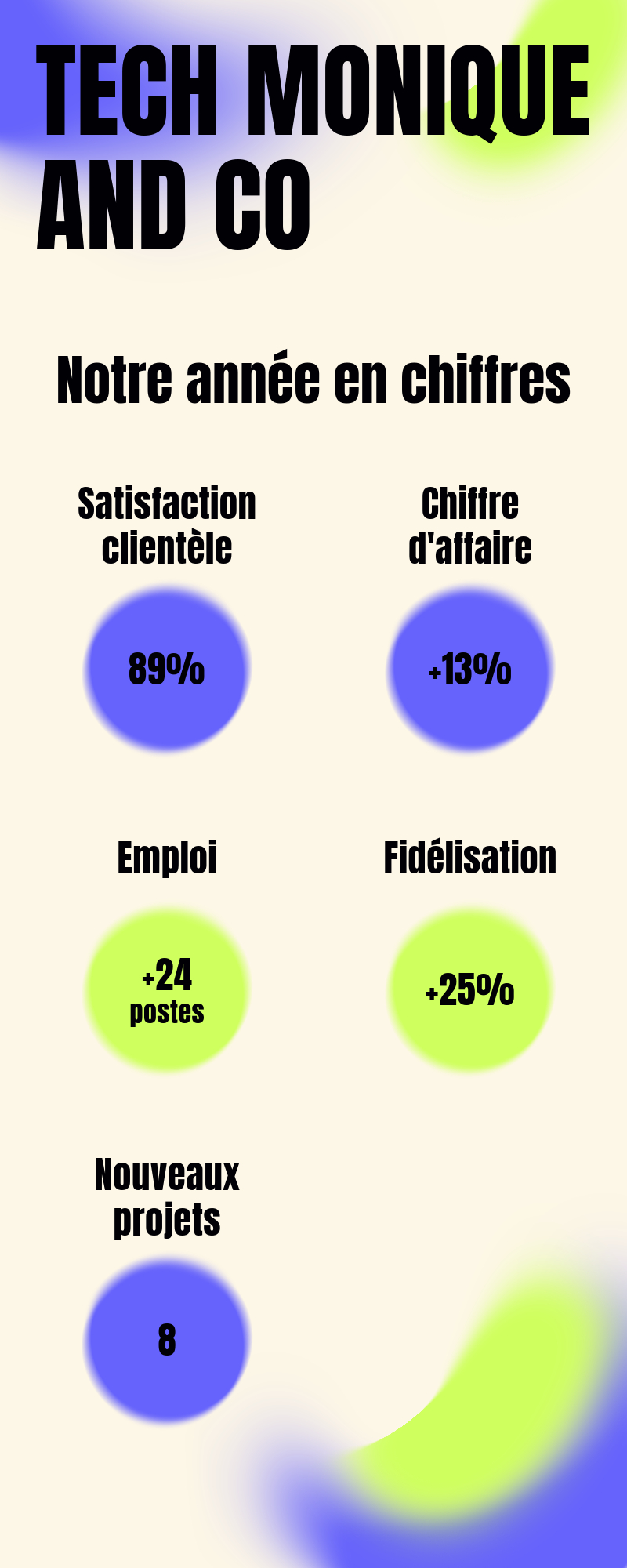 TECH MONIQUE AND CO

Notre année en chiffres

Satisfaction clientèle

89%

Chiffre d'affaire

+13%

Emploi

+24 postes

Fidélisation

+25%

Nouveaux projets

8