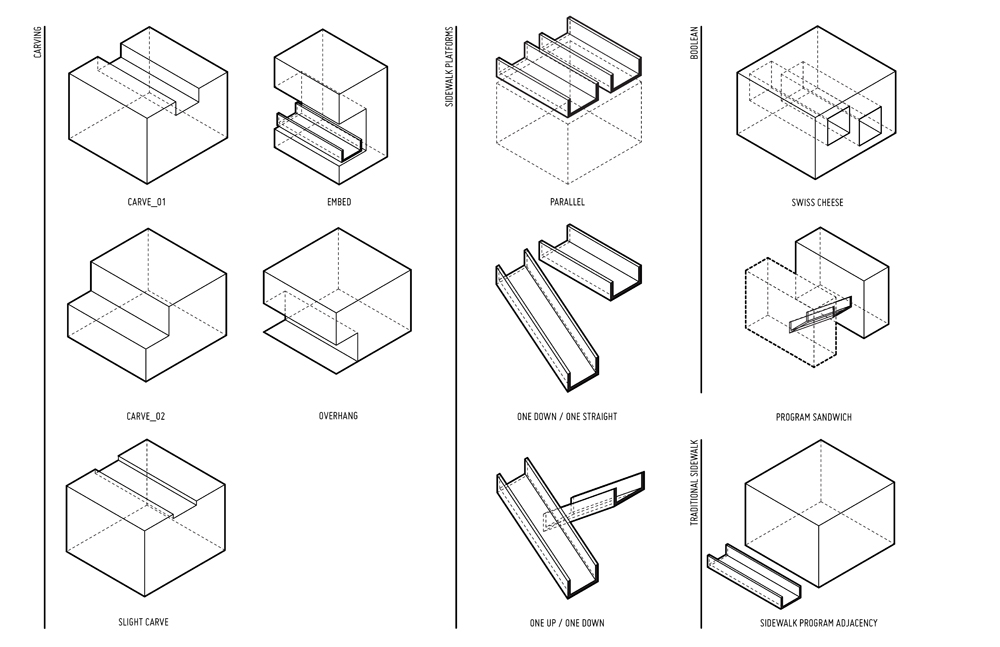 CARVING

CARVE_01

EMBED

CARVE_02

OVERHANG

SLIGHT CARVE

SIDEWALK PLATFORMS

PARALLEL

ONE DOWN / ONE STRAIGHT

ONE UP / ONE DOWN

BOOLEAN

SWISS CHEESE

PROGRAM SANDWICH

TRADITIONAL SIDEWALK

SIDEWALK PROGRAM ADJACENCY