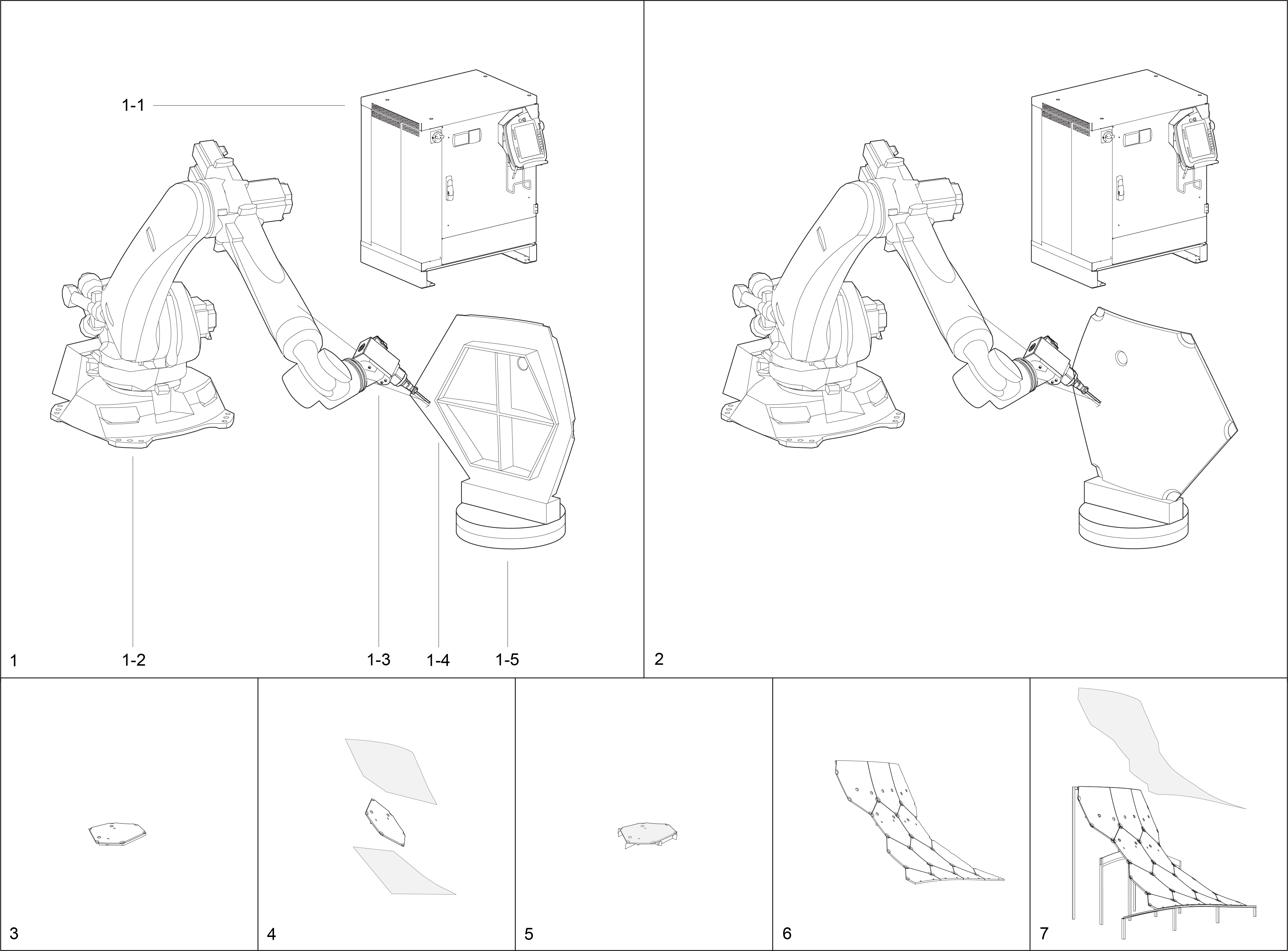 1-1

1

1-2

1-3

1-4

1-5

2

3

4

5

6

7