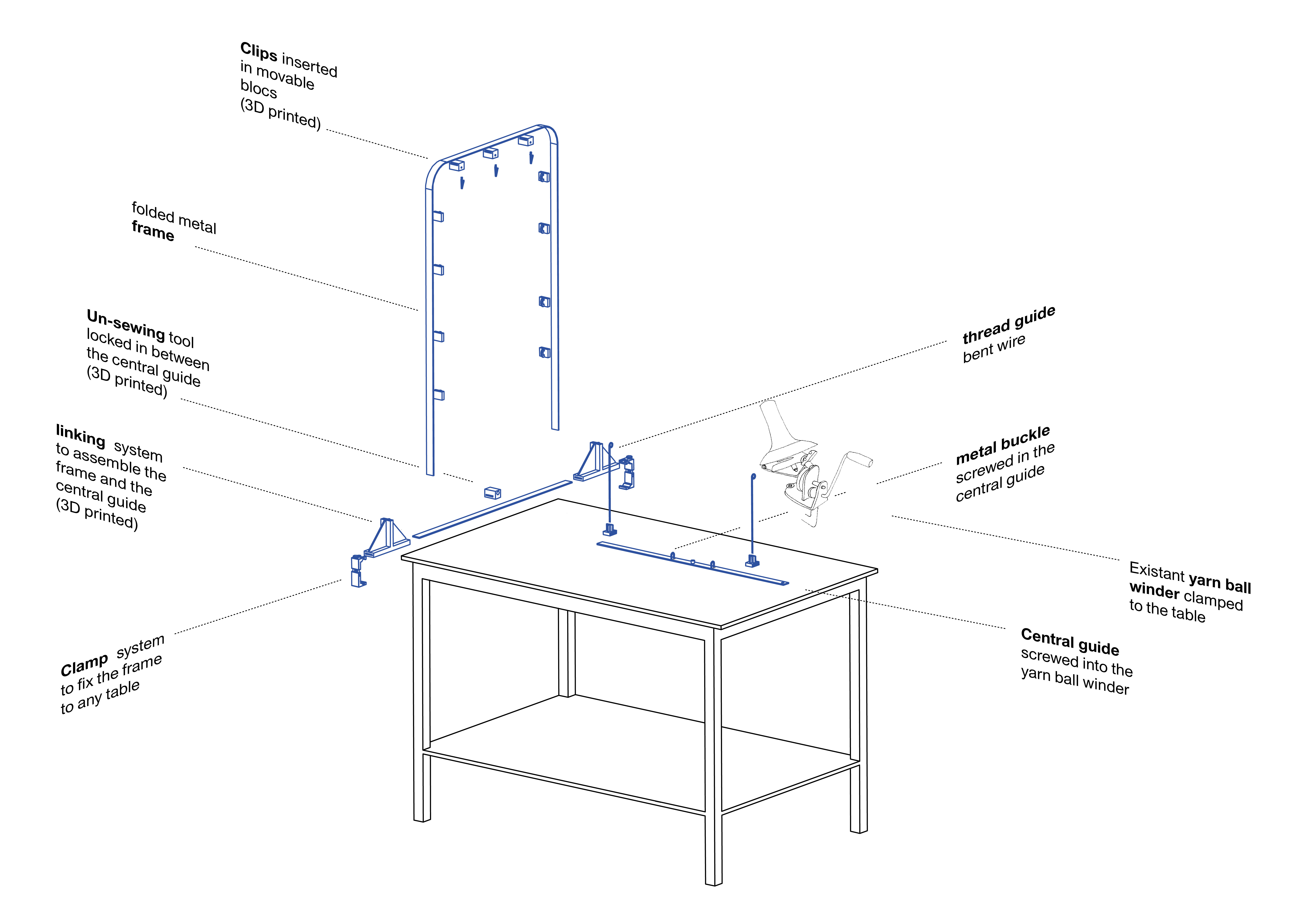 Clips inserted in movable blocs (3D printed)

folded metal frame

Un-sewing tool locked in between the central guide (3D printed)

linking system to assemble the frame and the central guide (3D printed)

Clamp system to fix the frame to any table

thread guide bent wire

metal buckle screwed in the central guide

Existant yarn ball winder clamped to the table

Central guide screwed into the yarn ball winder