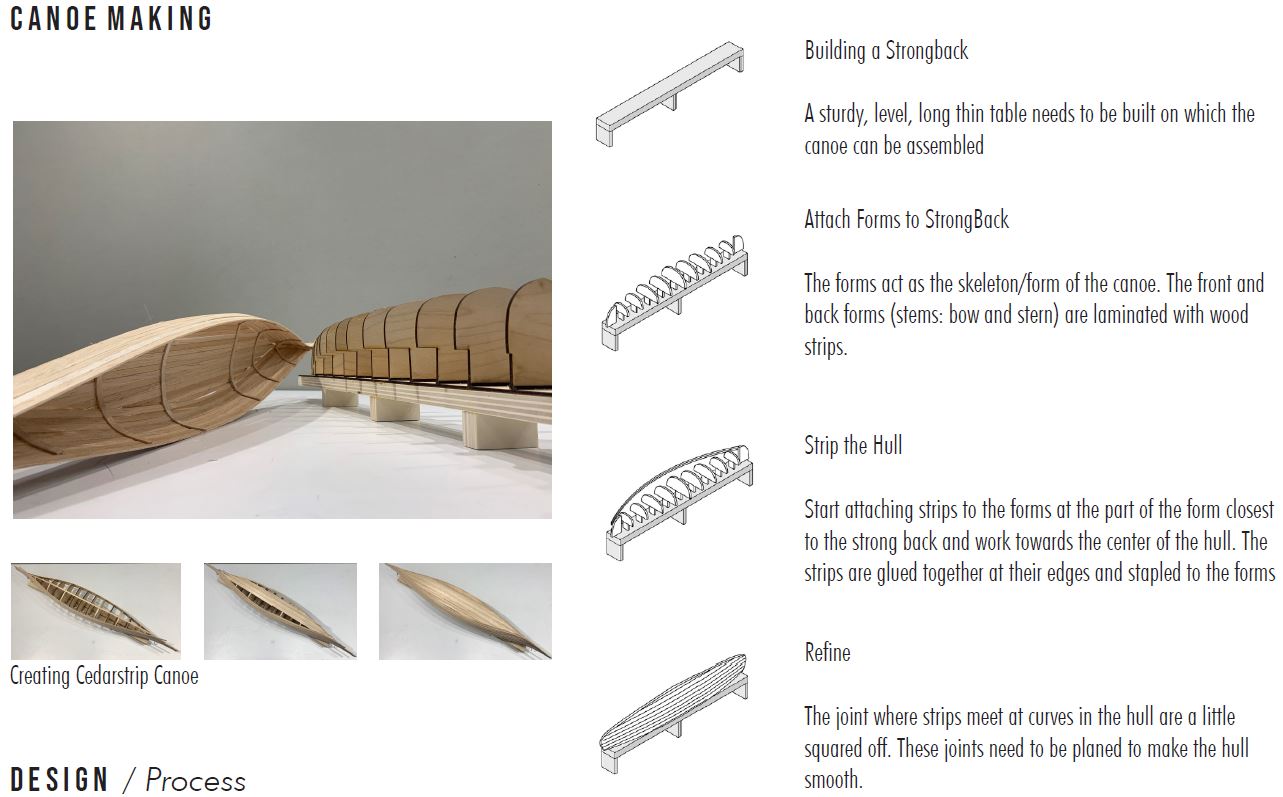 CANOE MAKING

Creating Cedarstrip Canoe

DESIGN / Process

Building a Strongback

A sturdy, level, long thin table needs to be built on which the canoe can be assembled

Attach Forms to StrongBack

The forms act as the skeleton/form of the canoe. The front and back forms (stems: bow and stern) are laminated with wood strips.

Strip the Hull

Start attaching strips to the forms at the part of the form closest to the strong back and work towards the center of the hull. The strips are glued together at their edges and stapled to the forms

Refine

The joint where strips meet at curves in the hull are a little squared off. These joints need to be planed to make the hull smooth.