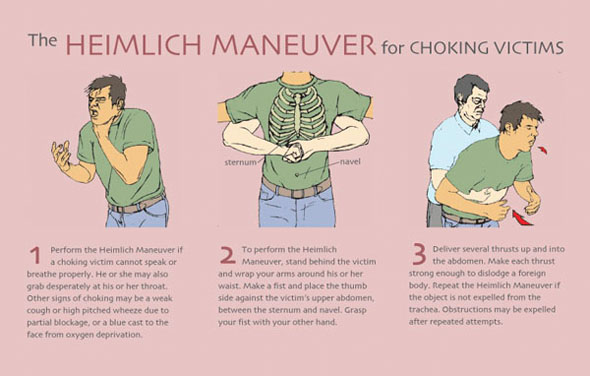 The HEIMLICH MANEUVER for CHOKING VICTIMS

sternum

navel

1 Perform the Heimlich Maneuver if a choking victim cannot speak or breathe properly. He or she may also grab desperately at his or her throat. Other signs of choking may be a weak cough or high pitched wheeze due to partial blockage, or a blue cast to the face from oxygen deprivation.

2 To perform the Heimlich Maneuver, stand behind the victim and wrap your arms around his or her waist. Make a fist and place the thumb side against the victim's upper abdomen, between the sternum and navel. Grasp your fist with your other hand.

3 Deliver several thrusts up and into the abdomen. Make each thrust strong enough to dislodge a foreign body. Repeat the Heimlich Maneuver if the object is not expelled from the trachea. Obstructions may be expelled after repeated attempts.