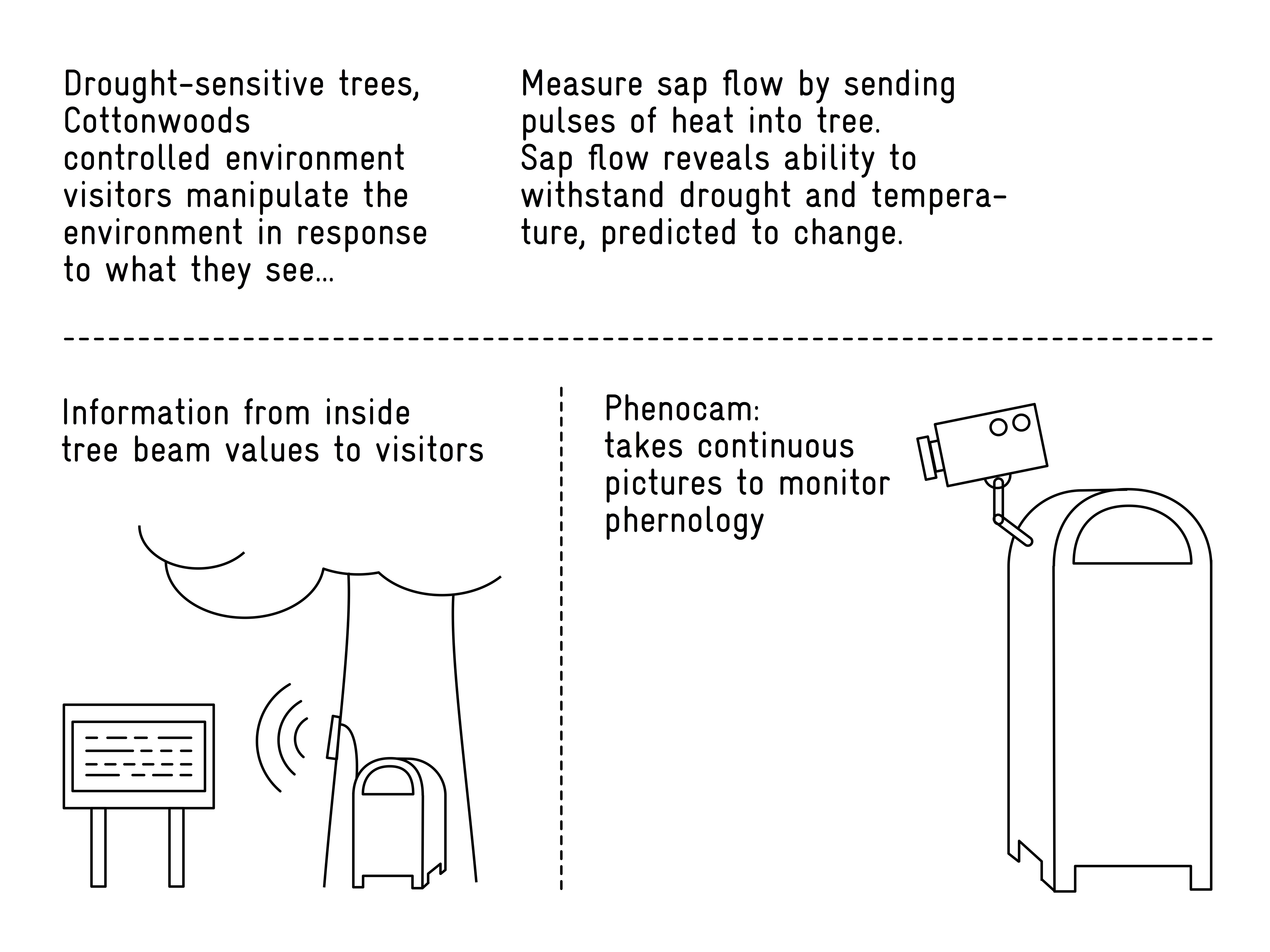 Drought-sensitive trees, Cottonwoods
controlled environment
visitors manipulate the environment in response to what they see...

Measure sap flow by sending pulses of heat into tree.
Sap flow reveals ability to withstand drought and temperature, predicted to change.

Information from inside tree beam values to visitors

Phenocam:
takes continuous pictures to monitor phernology