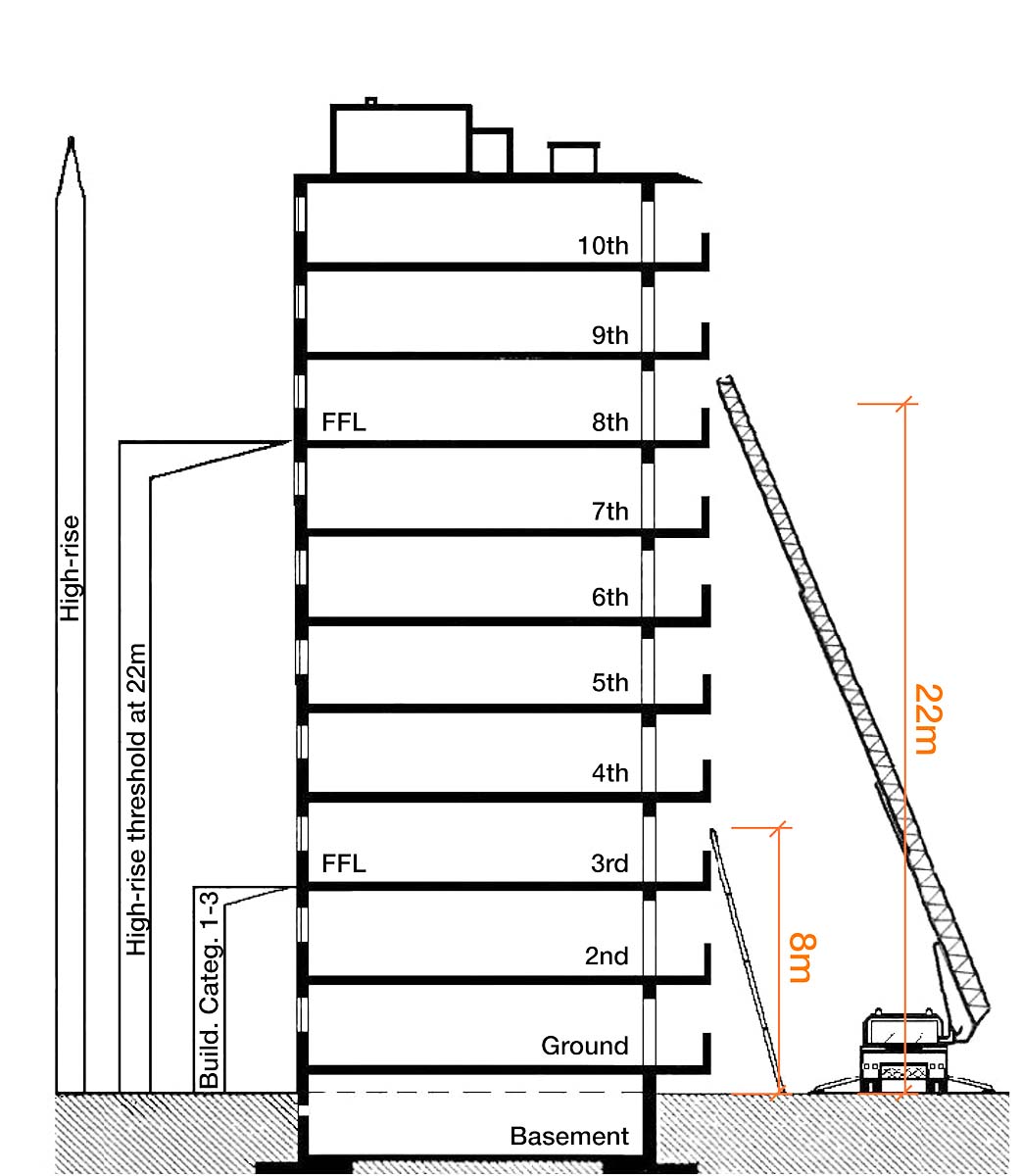 High-rise

High-rise threshold at 22m

Build. Categ. 1-3

10th

9th

FFL

8th

7th

6th

5th

4th

FFL

3rd

2nd

Ground

Basement

22m

8m