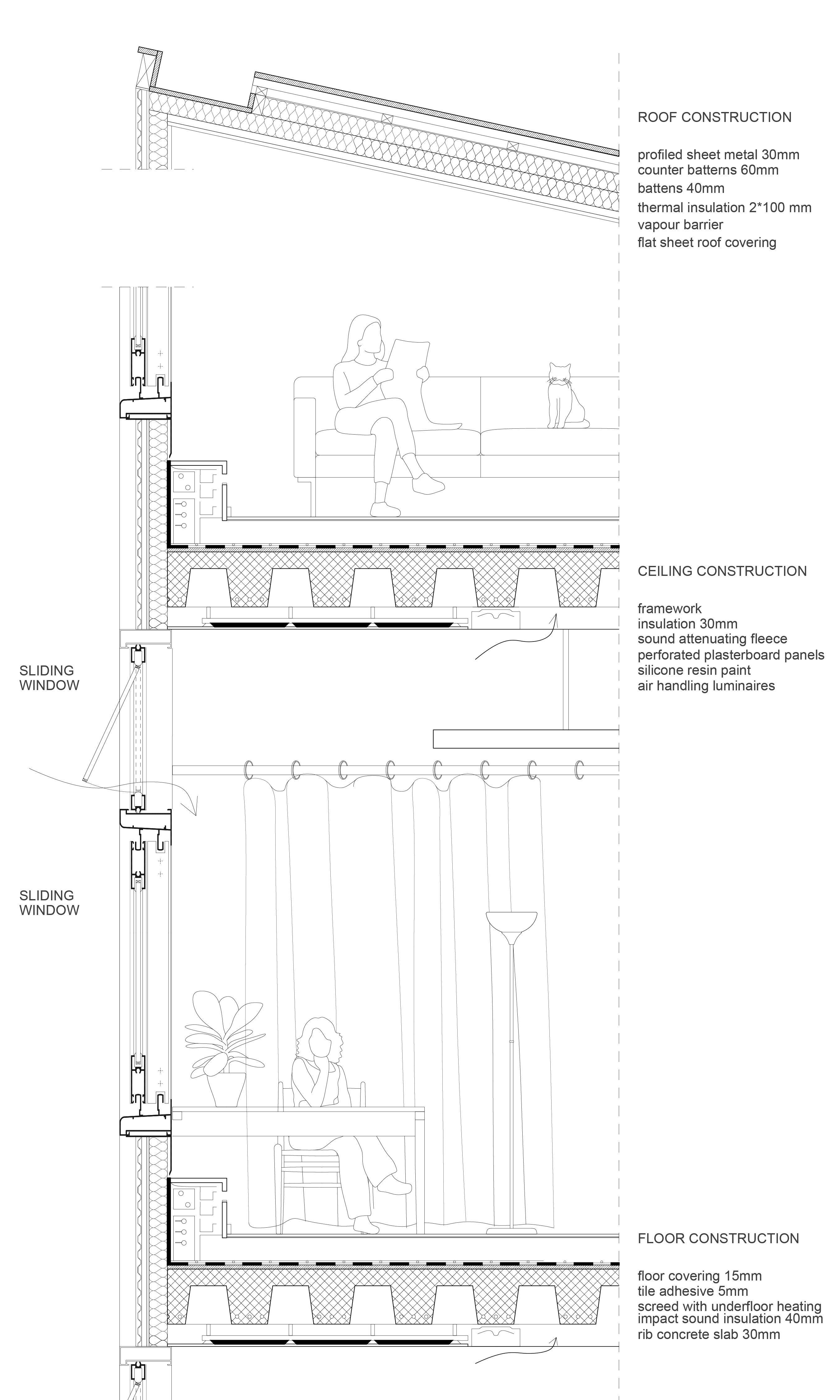 ROOF CONSTRUCTION

profiled sheet metal 30mm
counter batterns 60mm
battens 40mm
thermal insulation 2*100 mm
vapour barrier
flat sheet roof covering

CEILING CONSTRUCTION

framework
insulation 30mm
sound attenuating fleece
perforated plasterboard panels
silicone resin paint
air handling luminaires

SLIDING WINDOW

SLIDING WINDOW

FLOOR CONSTRUCTION

floor covering 15mm
tile adhesive 5mm
screed with underfloor heating
impact sound insulation 40mm
rib concrete slab 30mm