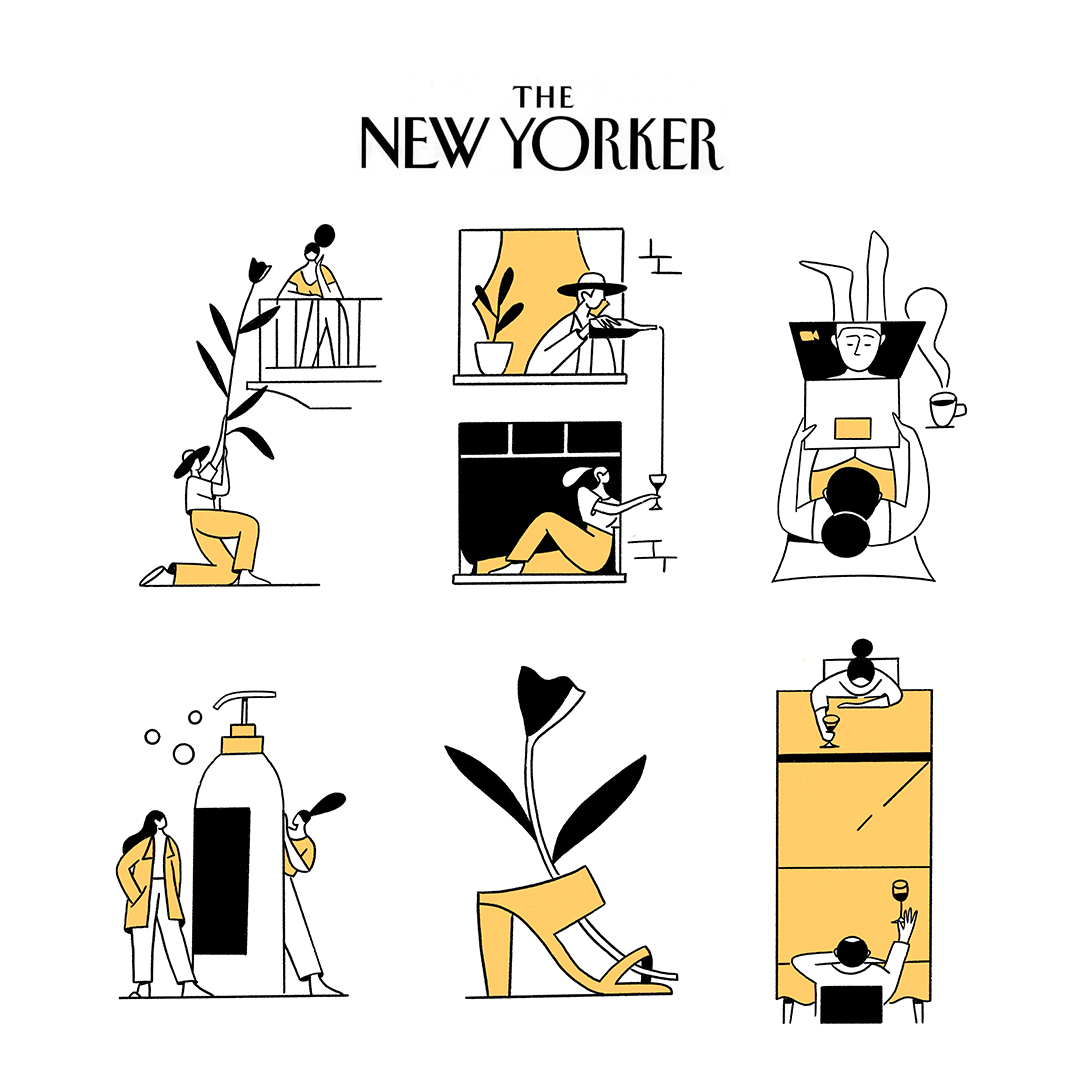 THE
NEW YORKER