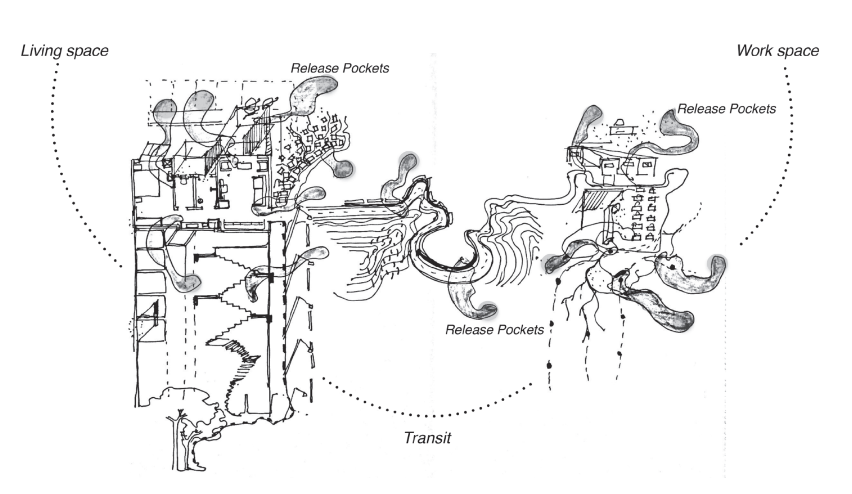 Living space

Release Pockets

Work space

Release Pockets

Release Pockets

Transit