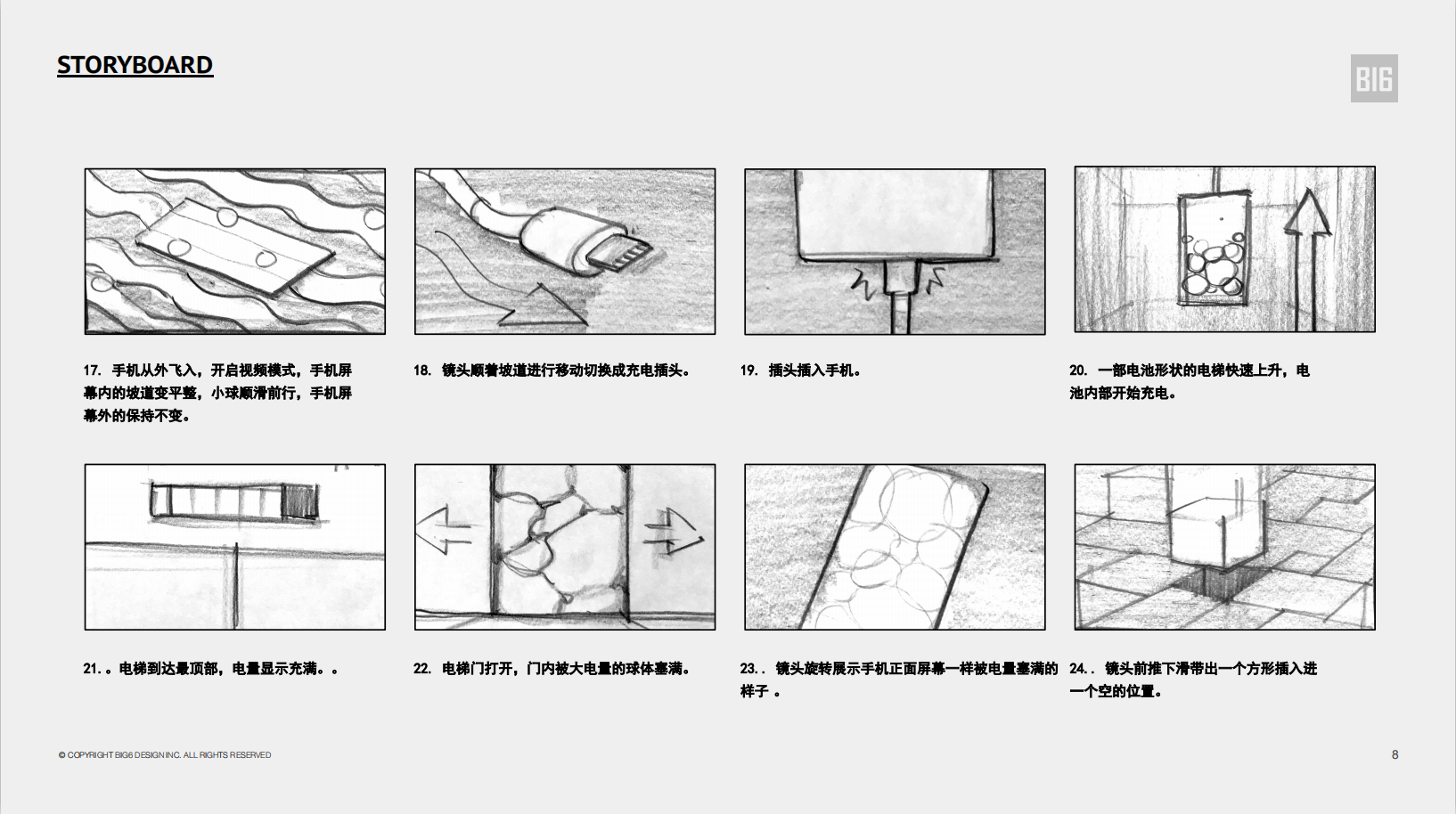 STORYBOARD

BIG

17. 手机从外飞入，开启视频模式，手机屏幕内的坡道变平整，小球顺滑前行，手机屏幕外的保持不变。

18. 镜头顺着坡道进行移动切换成充电插头。

19. 插头插入手机。

20. 一部电池形状的电梯快速上升，电池内部开始充电。

21. 。电梯到达最顶部，电量显示充满。。

22. 电梯门打开，门内被大电量的球体塞满。

23. . 镜头旋转展示手机正面屏幕一样被电量塞满的样子 。

24. . 镜头前推下滑带出一个方形插入进一个空的位置。

© COPYRIGHT BIG6 DESIGN INC. ALL RIGHTS RESERVED

8