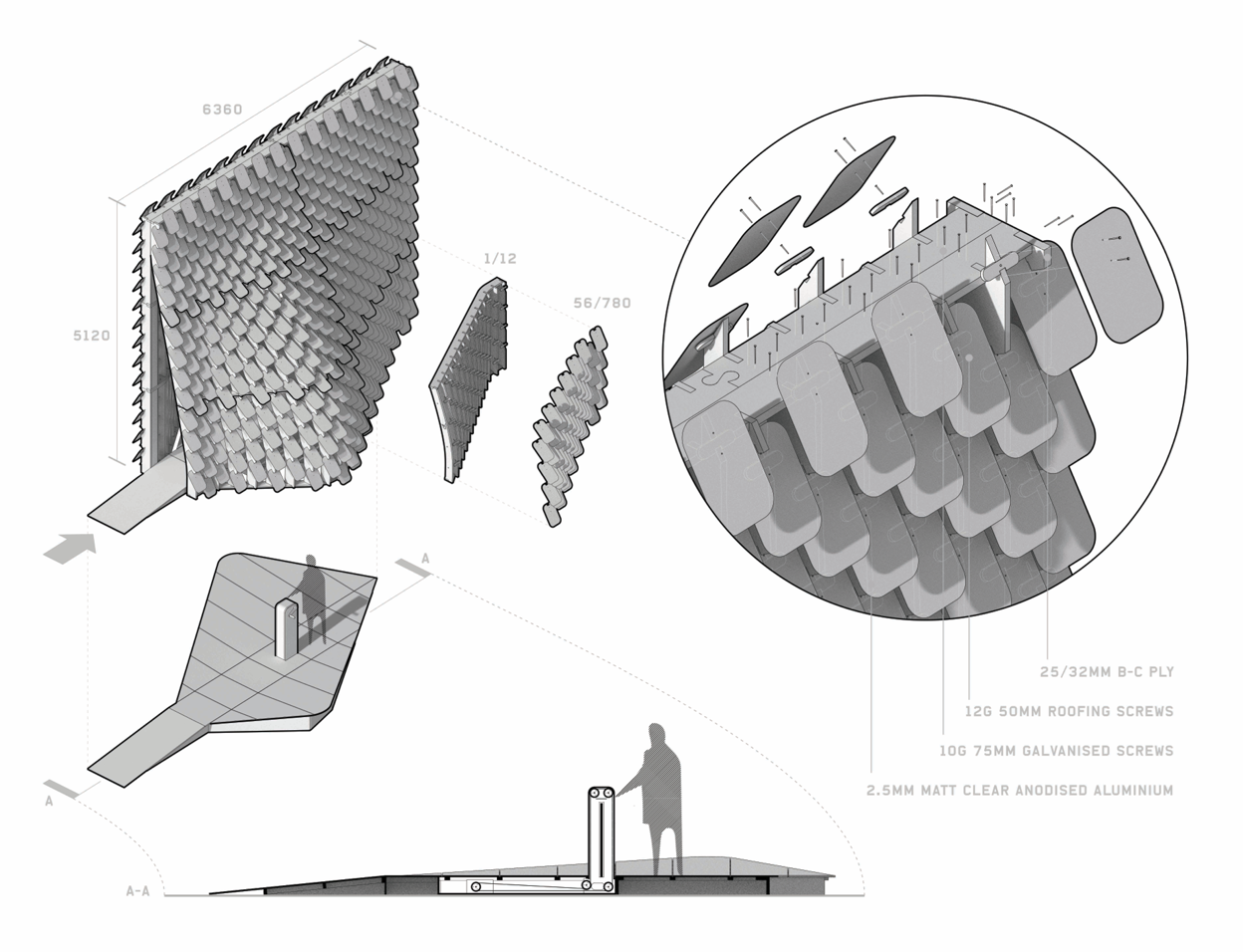 6360

5120

1/12

56/780

A

A

A-A

25/32MM B-C PLY

12G 50MM ROOFING SCREWS

10G 75MM GALVANISED SCREWS

2.5MM MATT CLEAR ANODISED ALUMINIUM