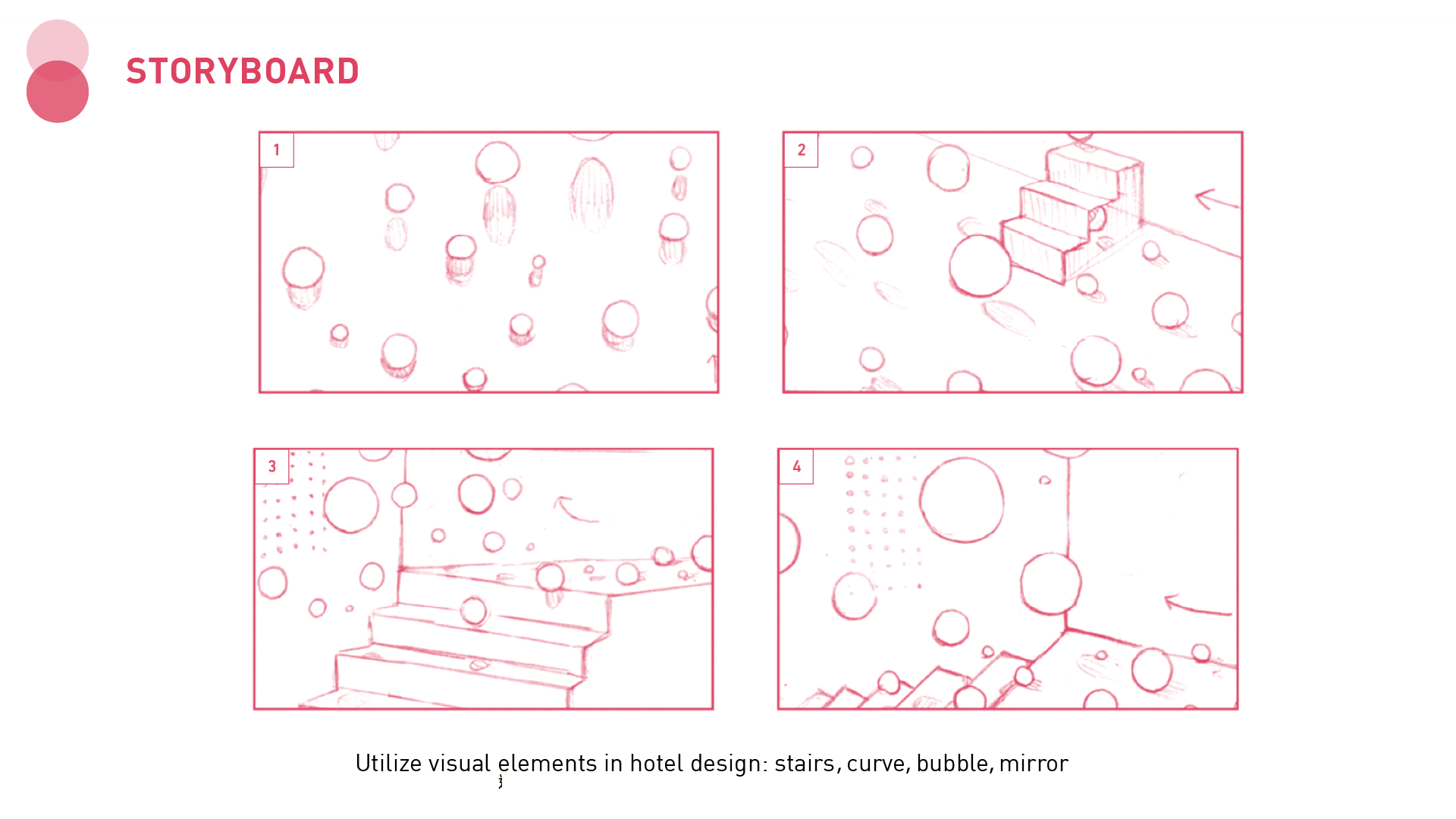 STORYBOARD

1

2

3

4

Utilize visual elements in hotel design: stairs, curve, bubble, mirror