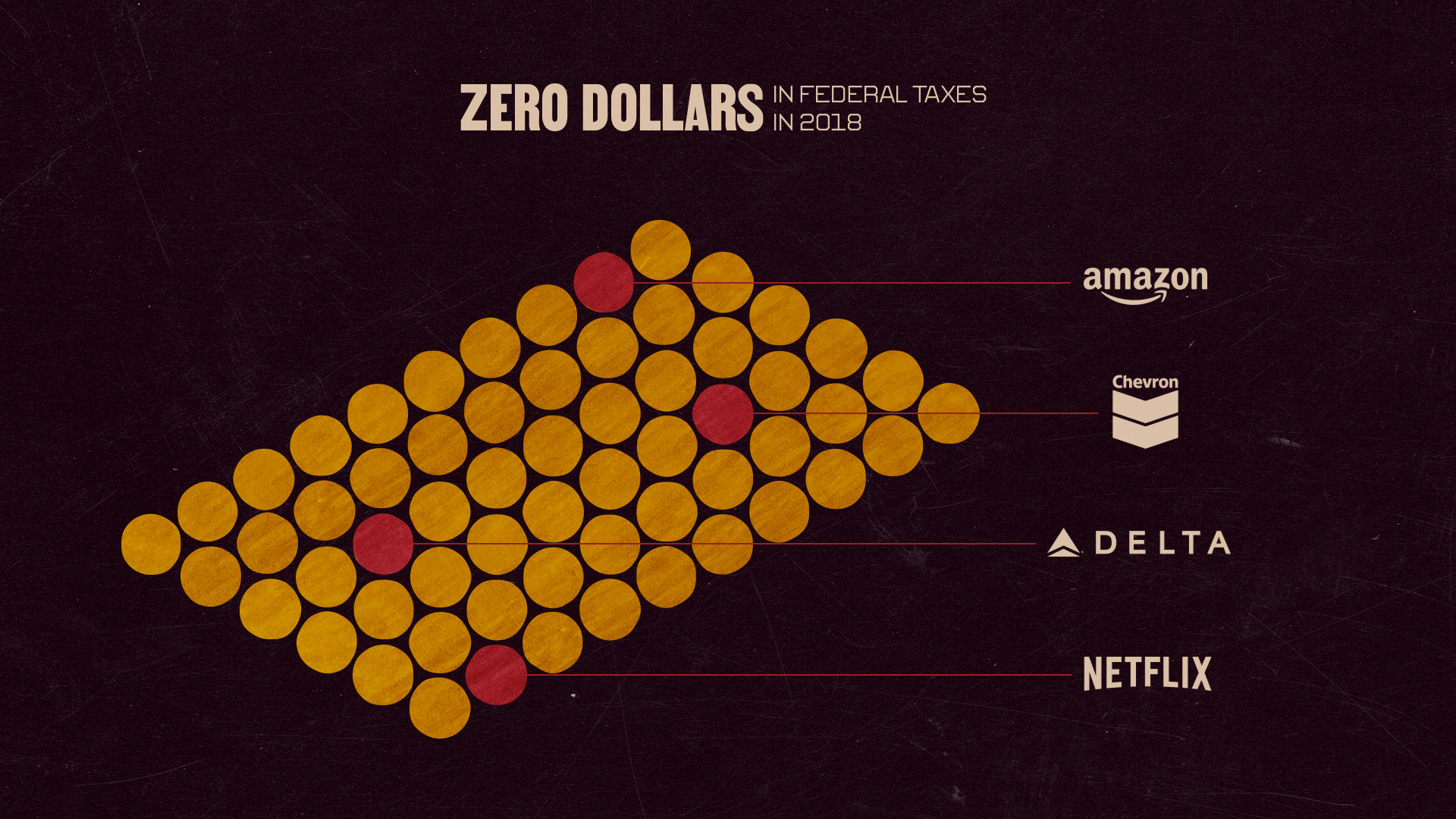 ZERO DOLLARS IN FEDERAL TAXES IN 2018

amazon

Chevron

DELTA

NETFLIX