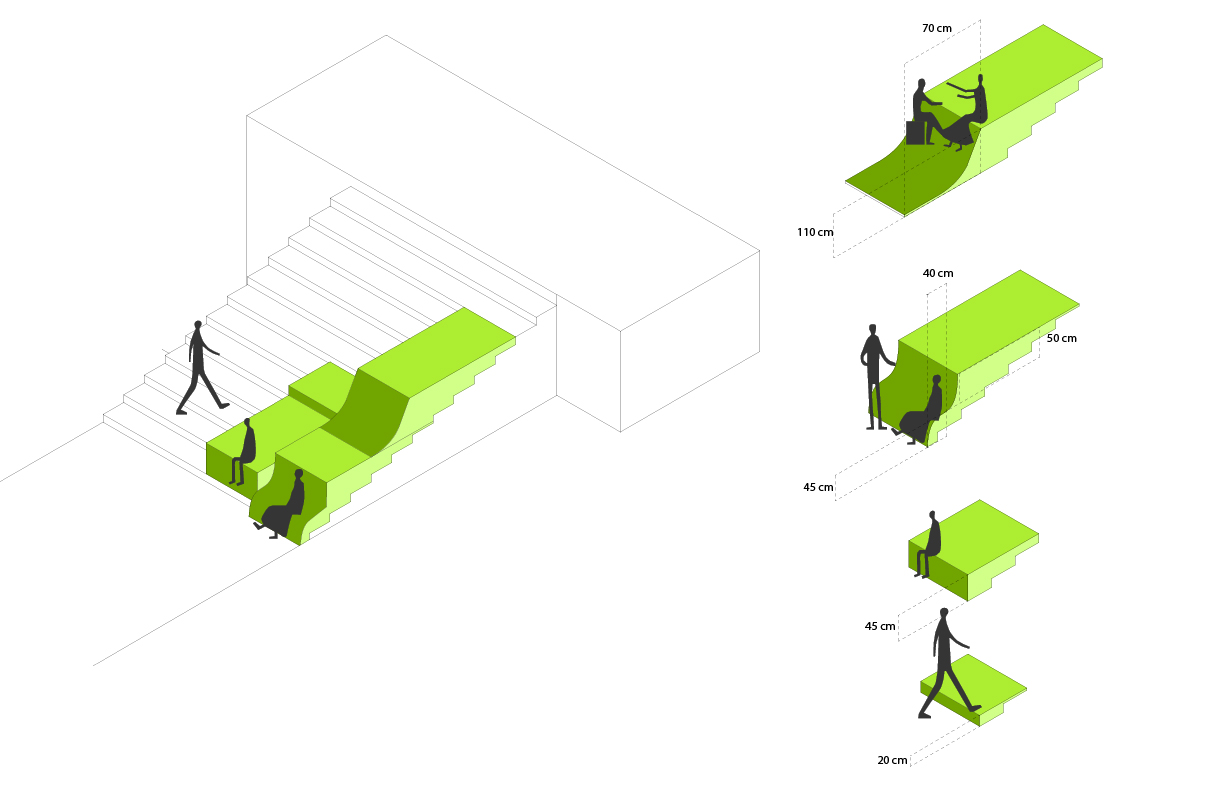 70 cm

110 cm

40 cm

50 cm

45 cm

45 cm

20 cm