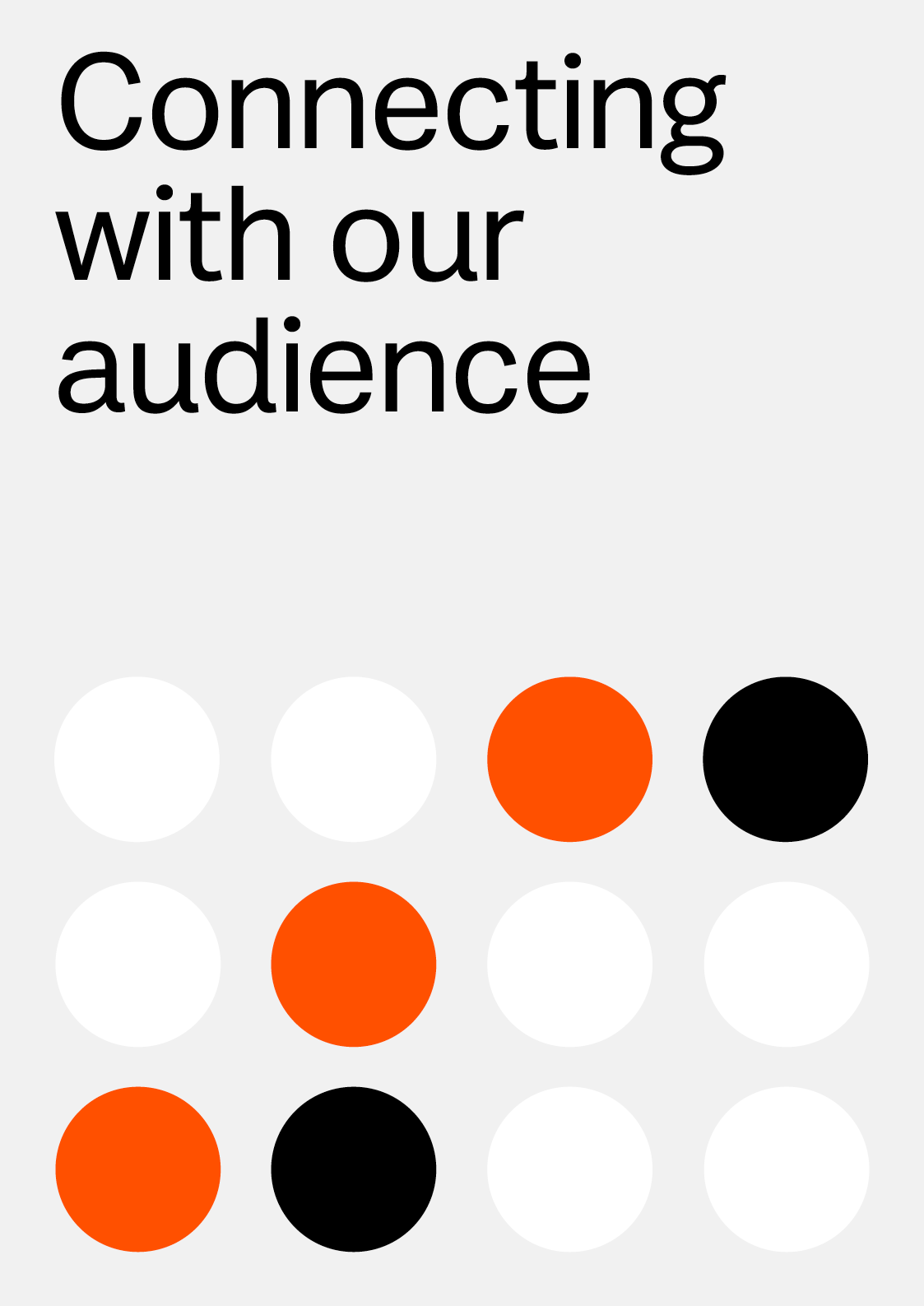 Connecting with our audience