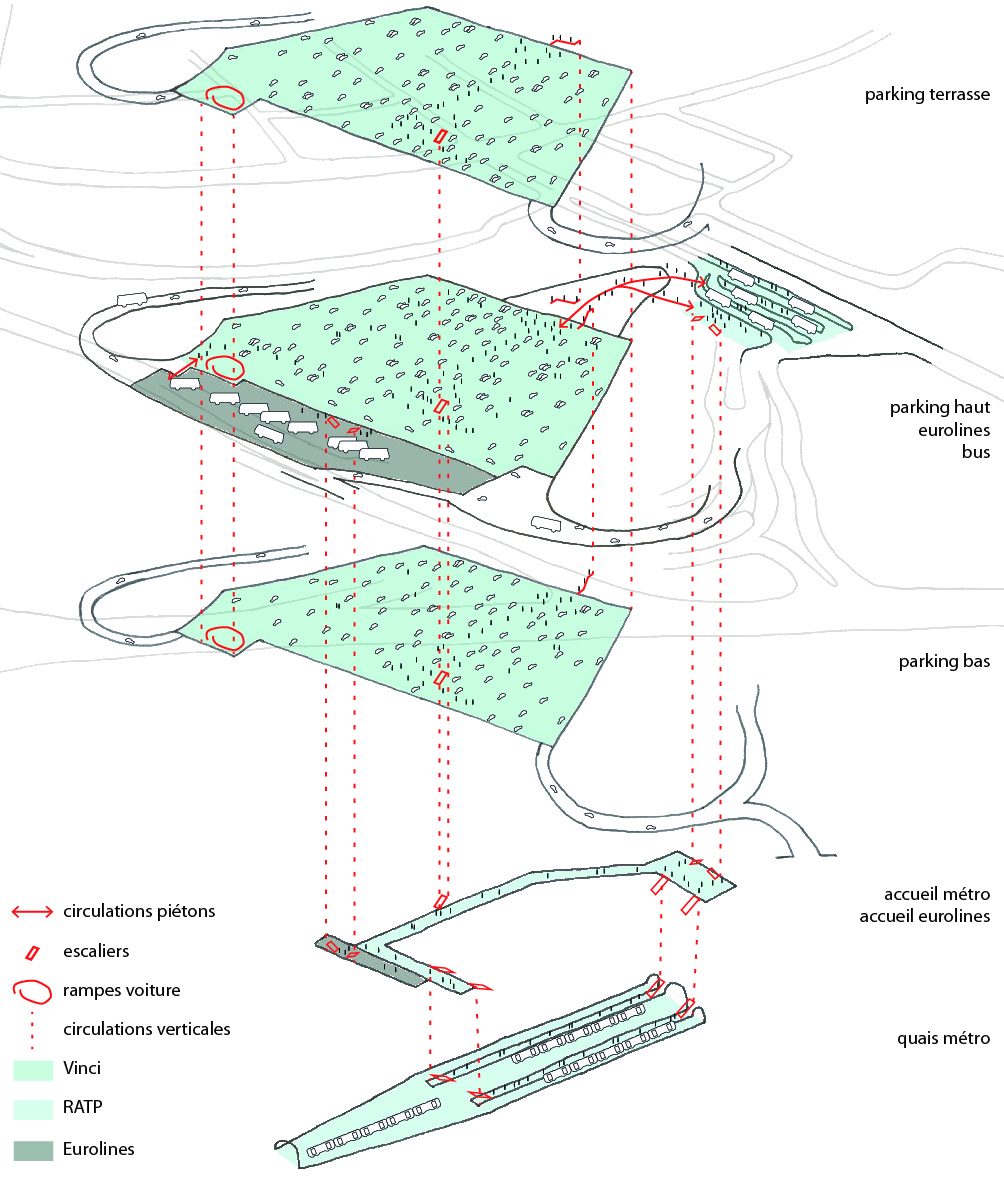 parking terrasse

parking haut
eurolines
bus

parking bas

accueil métro
accueil eurolines

quais métro

circulations piétons

escaliers

rampes voiture

circulations verticales

Vinci

RATP

Eurolines