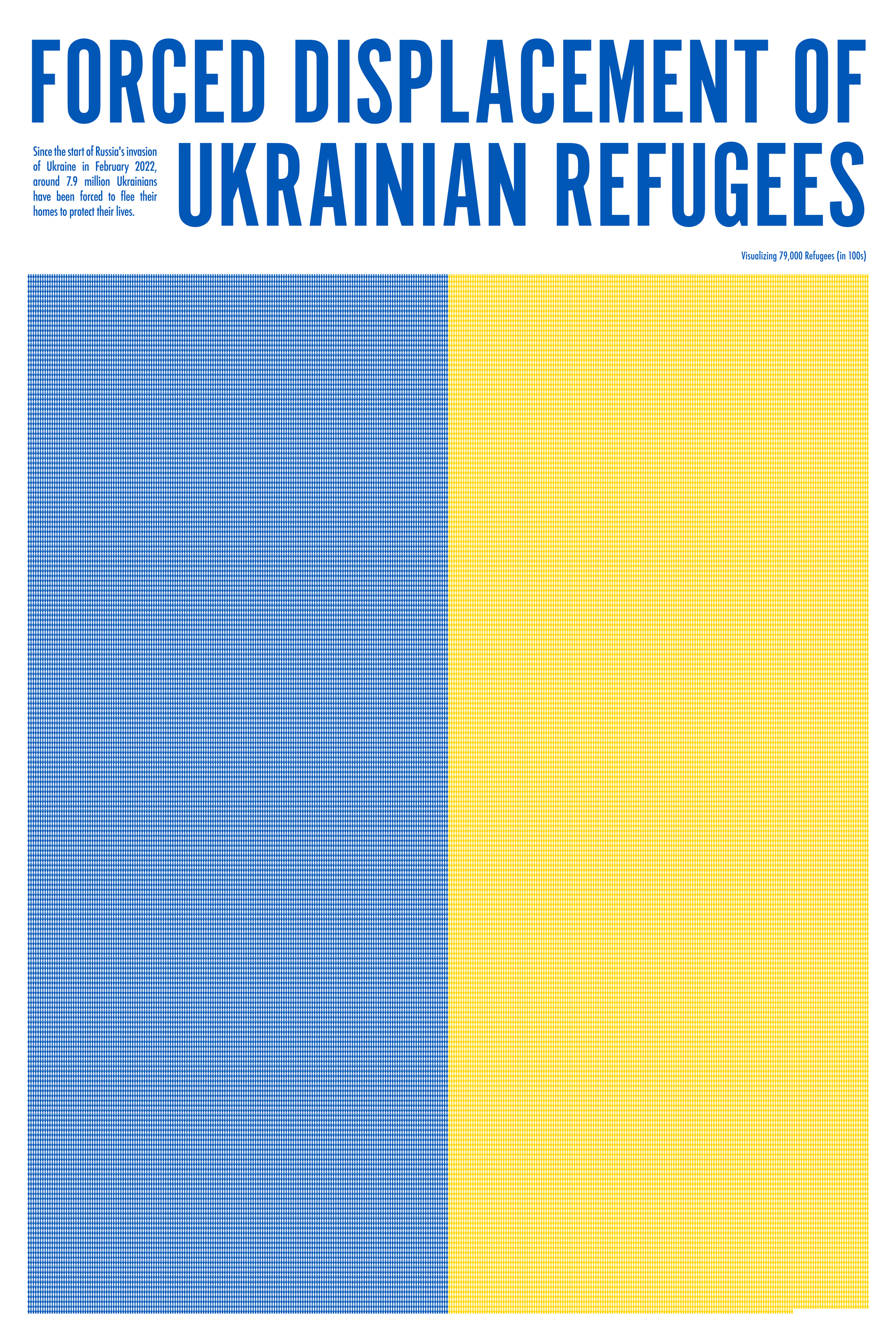 FORCED DISPLACEMENT OF UKRAINIAN REFUGEES

Since the start of Russia's invasion of Ukraine in February 2022, around 7.9 million Ukrainians have been forced to flee their homes to protect their lives.

Visualizing 79,000 Refugees (in 100s)