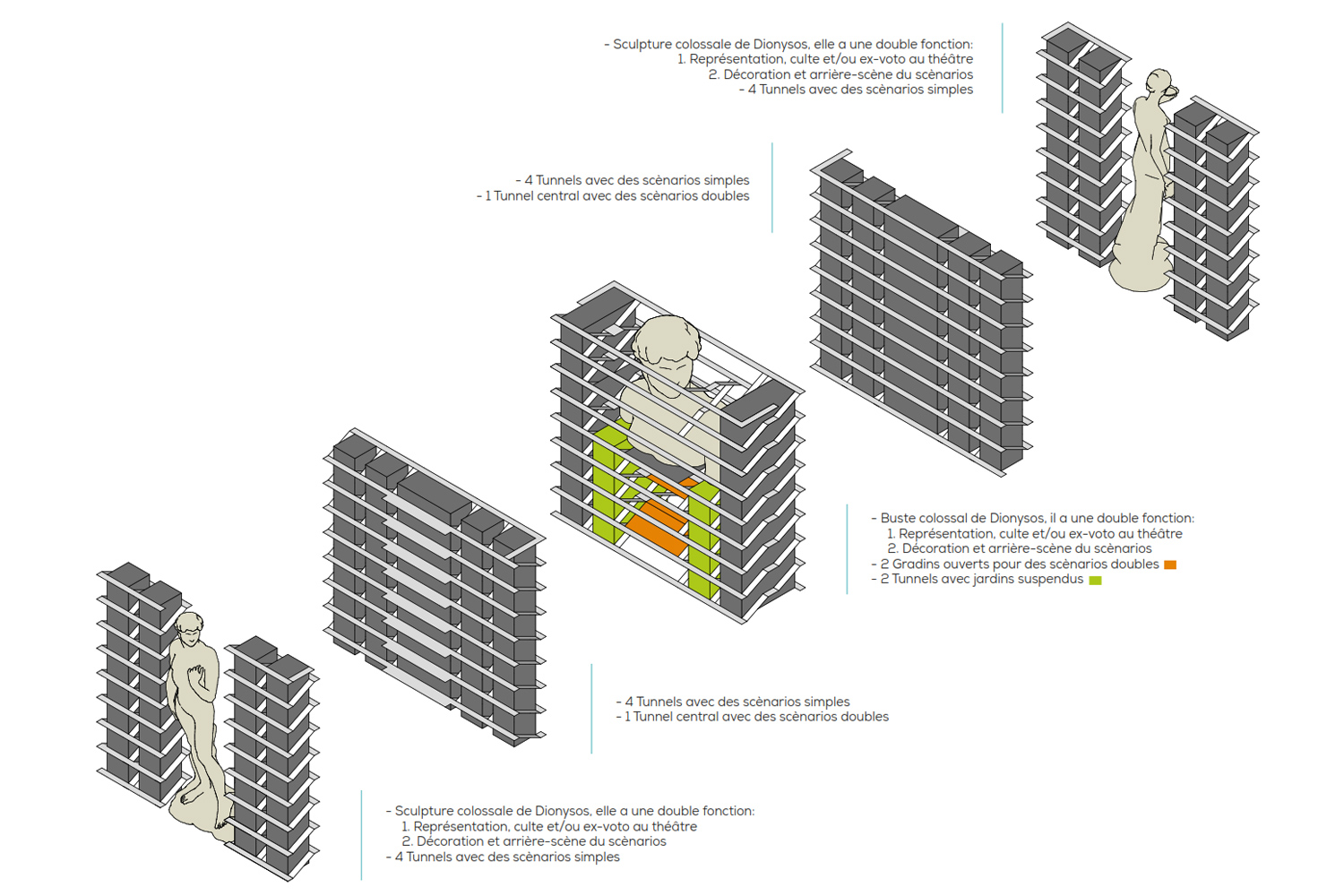 - Sculpture colossale de Dionysos, elle a une double fonction:
1. Représentation, culte et/ou ex-voto au théâtre
2. Décoration et arrière-scène du scènarios
- 4 Tunnels avec des scènarios simples

- 4 Tunnels avec des scènarios simples
- 1 Tunnel central avec des scènarios doubles

- Buste colossal de Dionysos, il a une double fonction:
1. Représentation, culte et/ou ex-voto au théâtre
2. Décoration et arrière-scène du scènarios
- 2 Gradins ouverts pour des scènarios doubles
- 2 Tunnels avec jardins suspendus

- 4 Tunnels avec des scènarios simples
- 1 Tunnel central avec des scènarios doubles

- Sculpture colossale de Dionysos, elle a une double fonction:
1. Représentation, culte et/ou ex-voto au théâtre
2. Décoration et arrière-scène du scènarios
- 4 Tunnels avec des scènarios simples