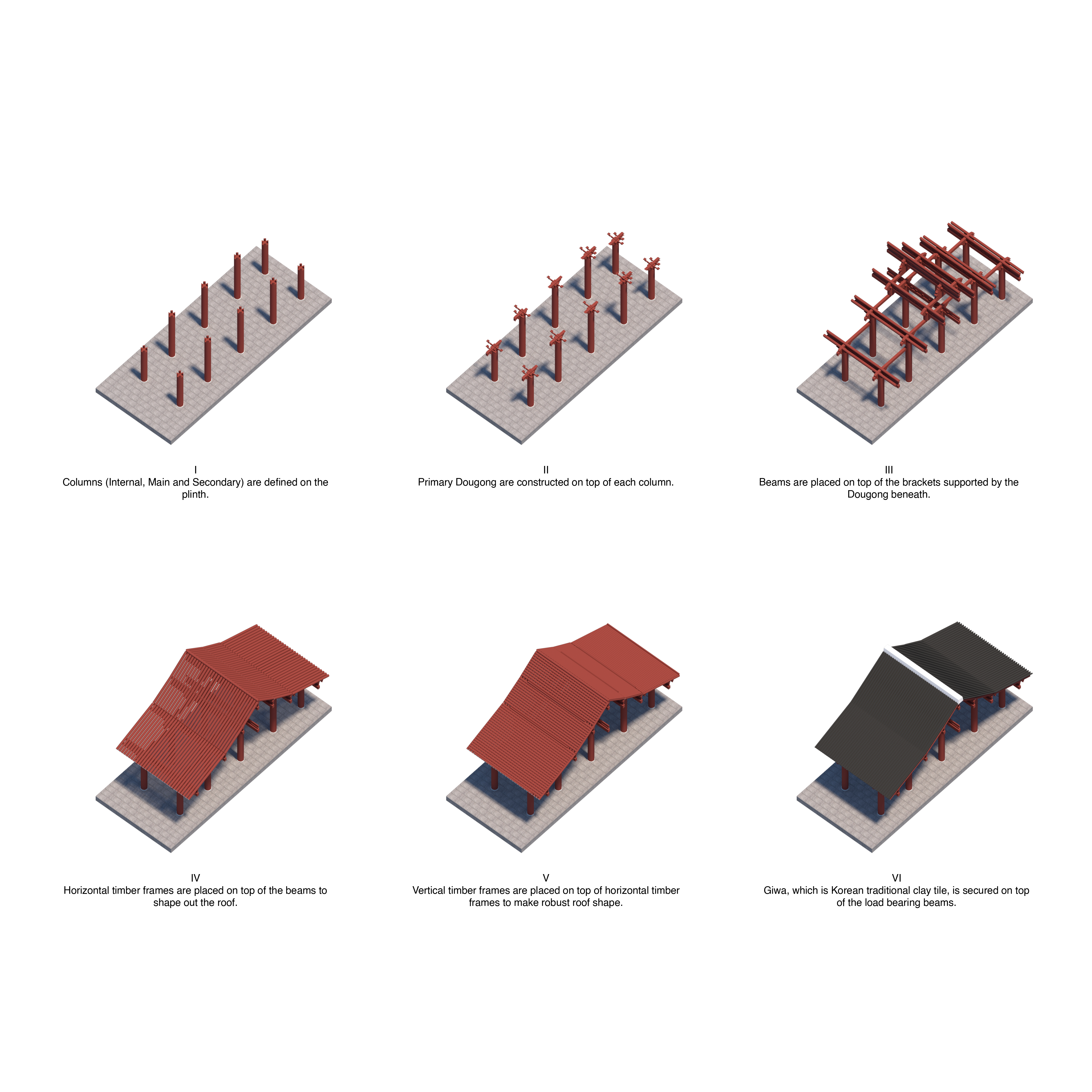 I
Columns (Internal, Main and Secondary) are defined on the plinth.

II
Primary Dougong are constructed on top of each column.

III
Beams are placed on top of the brackets supported by the Dougong beneath.

IV
Horizontal timber frames are placed on top of the beams to shape out the roof.

V
Vertical timber frames are placed on top of horizontal timber frames to make robust roof shape.

VI
Giwa, which is Korean traditional clay tile, is secured on top of the load bearing beams.