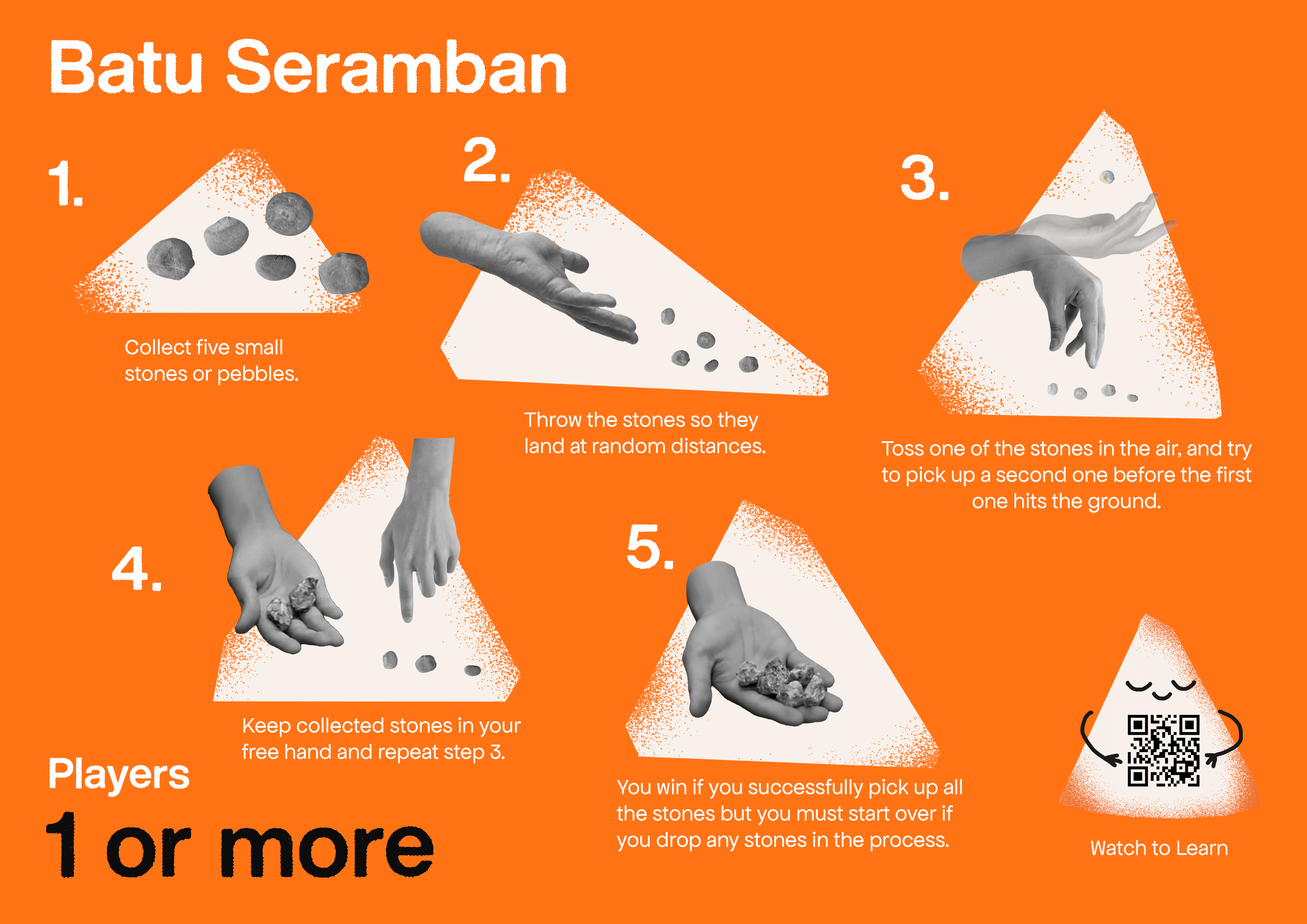 Batu Seramban

1.

Collect five small stones or pebbles.

2.

Throw the stones so they land at random distances.

3.

Toss one of the stones in the air, and try to pick up a second one before the first one hits the ground.

4.

Keep collected stones in your free hand and repeat step 3.

5.

You win if you successfully pick up all the stones but you must start over if you drop any stones in the process.

Players

1 or more

Watch to Learn