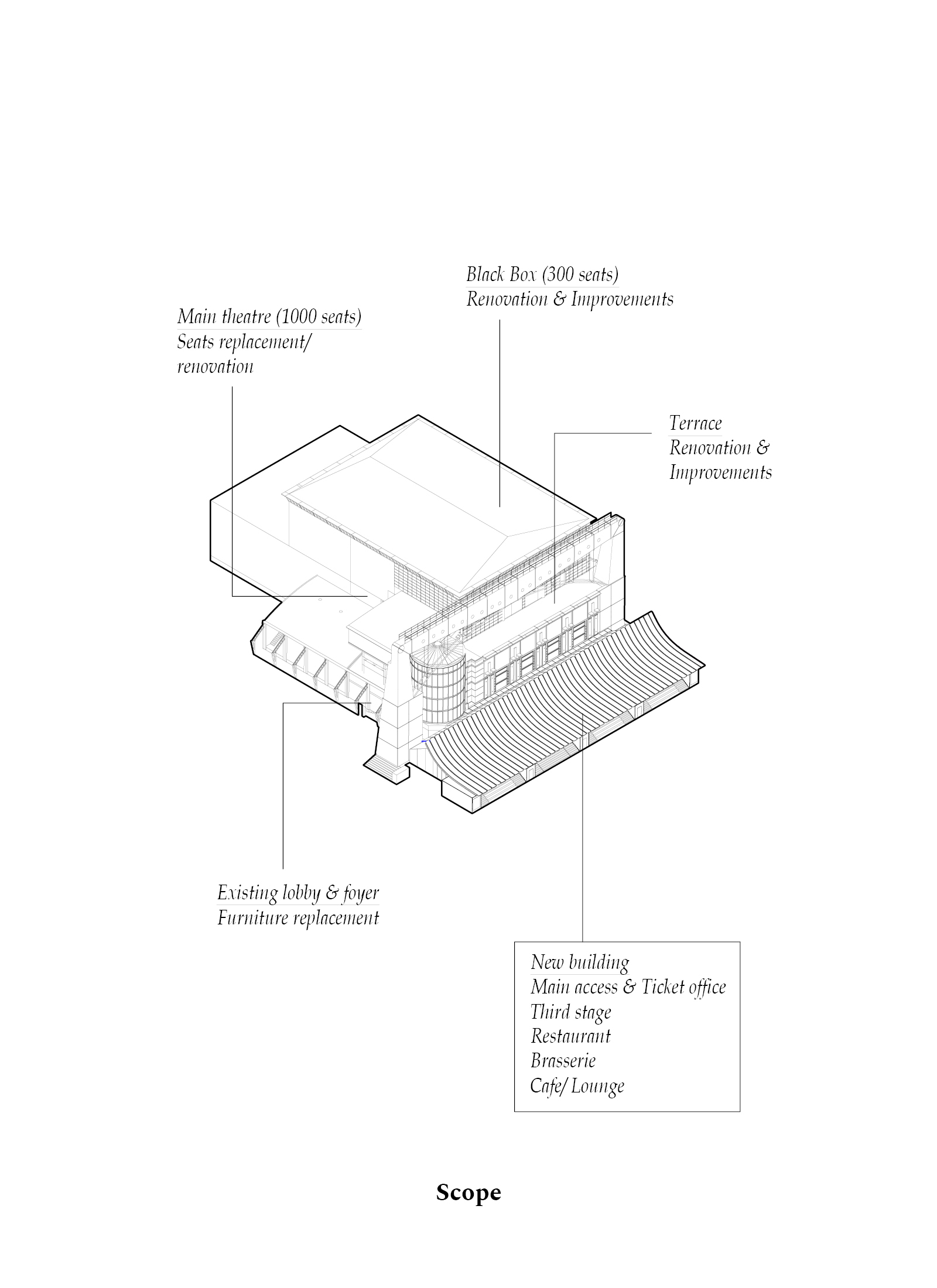 Black Box (300 seats)
Renovation & Improvements

Main theatre (1000 seats)
Seats replacement/
renovation

Terrace
Renovation &
Improvements

Existing lobby & foyer
Furniture replacement

New building
Main access & Ticket office
Third stage
Restaurant
Brasserie
Cafe/ Lounge

Scope