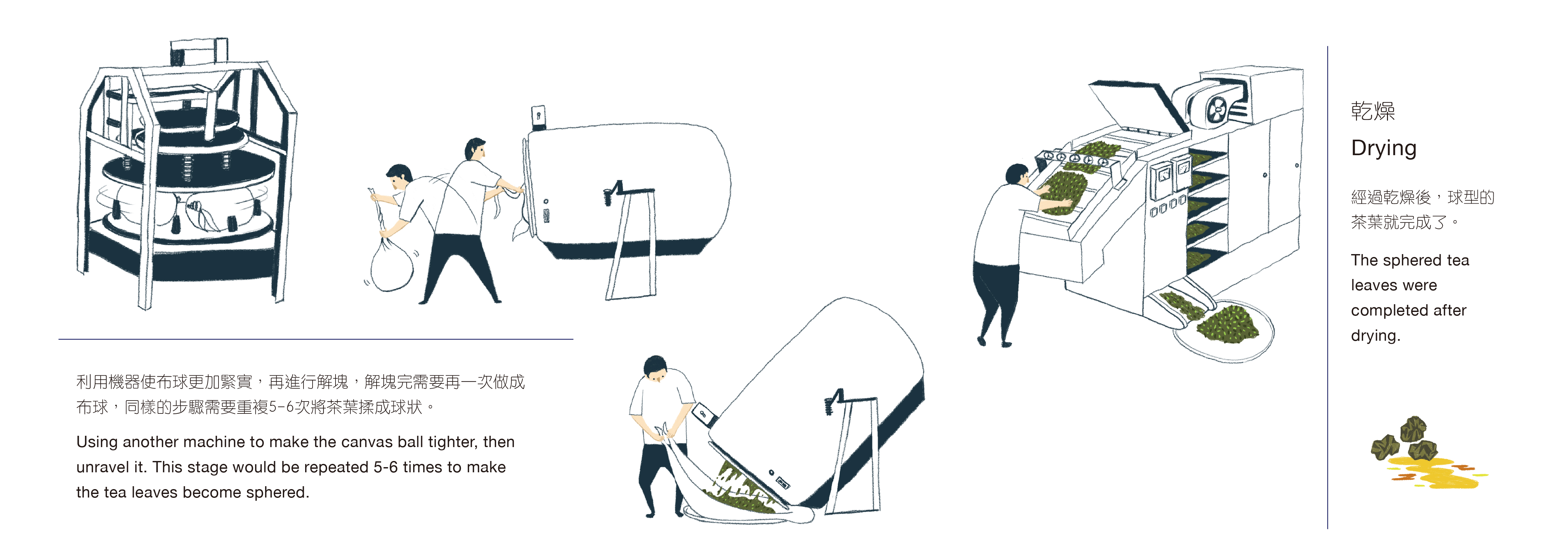 利用機器使布球更加緊實，再進行解塊，解塊完需要再一次做成布球，同樣的步驟需要重複5-6次將茶葉揉成球狀。

Using another machine to make the canvas ball tighter, then unravel it. This stage would be repeated 5-6 times to make the tea leaves become sphered.

乾燥

Drying

經過乾燥後，球型的茶葉就完成了。

The sphered tea leaves were completed after drying.