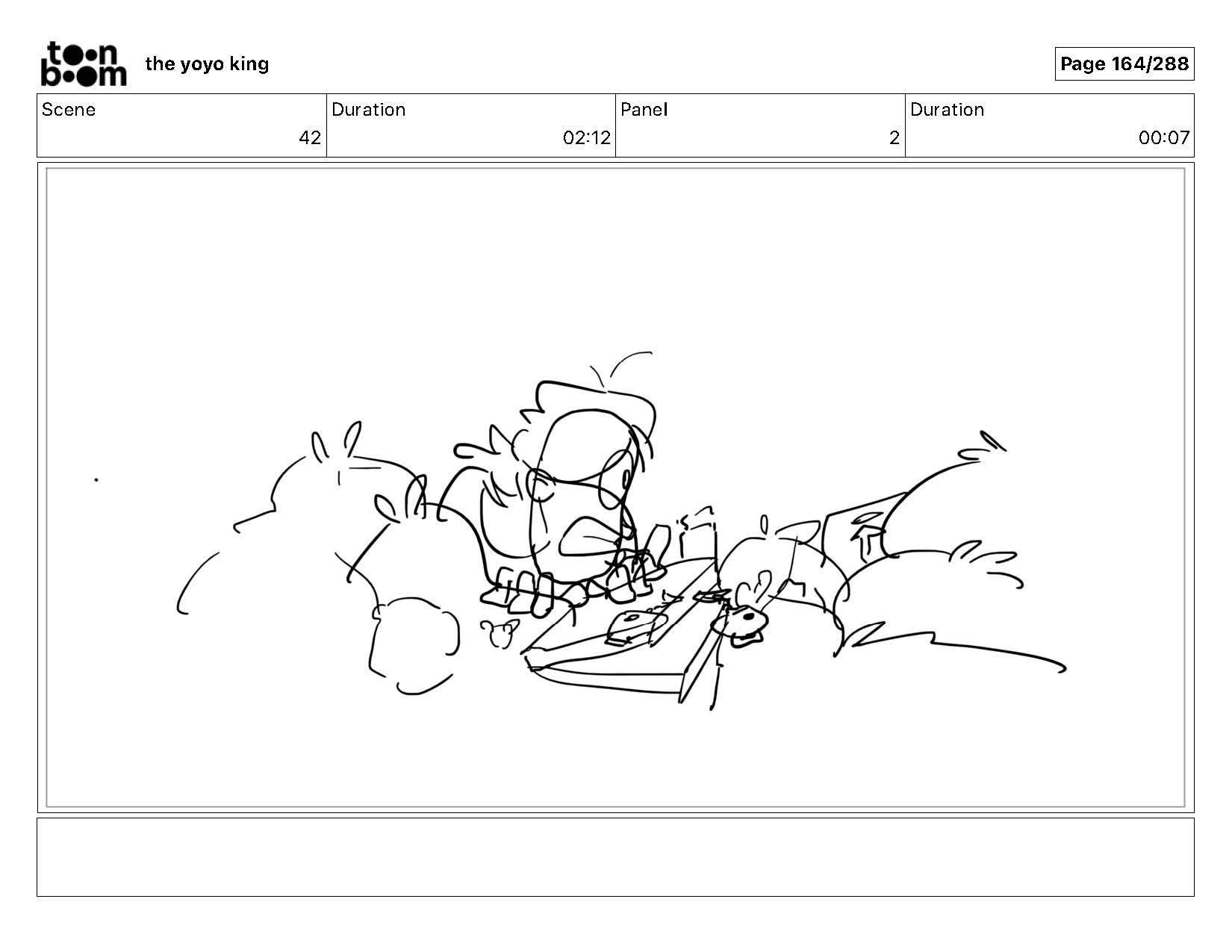 toon boom the yoyo king

Page 164/288

| Scene | Duration | Panel | Duration |
|---|---|---|---|
| 42 | 02:12 | 2 | 00:07 |