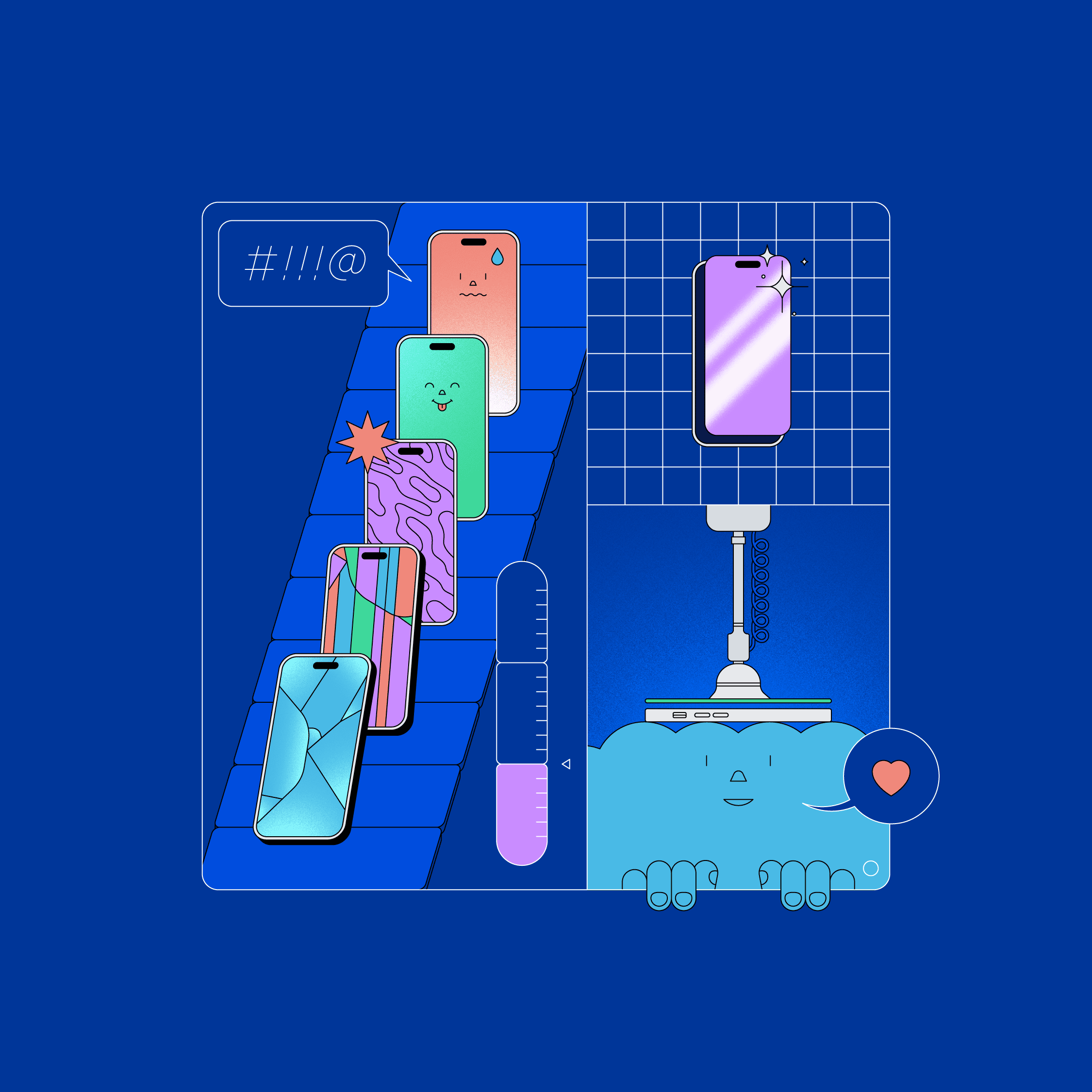 #!!!@