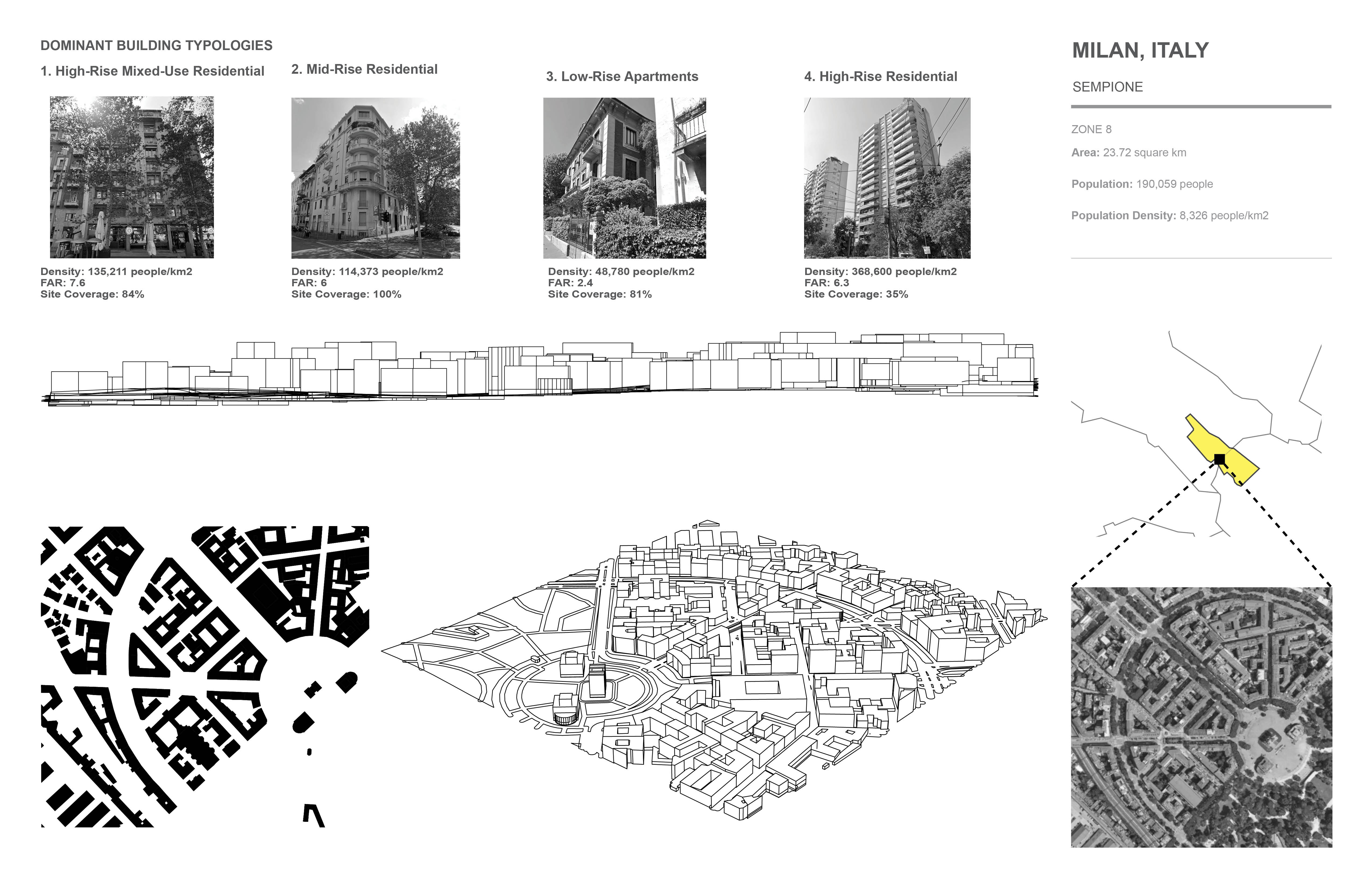 DOMINANT BUILDING TYPOLOGIES

1. High-Rise Mixed-Use Residential

Density: 135,211 people/km2
FAR: 7.6
Site Coverage: 84%

2. Mid-Rise Residential

Density: 114,373 people/km2
FAR: 6
Site Coverage: 100%

3. Low-Rise Apartments

Density: 48,780 people/km2
FAR: 2.4
Site Coverage: 81%

4. High-Rise Residential

Density: 368,600 people/km2
FAR: 6.3
Site Coverage: 35%

MILAN, ITALY

SEMPIONE

ZONE 8

Area: 23.72 square km

Population: 190,059 people

Population Density: 8,326 people/km2