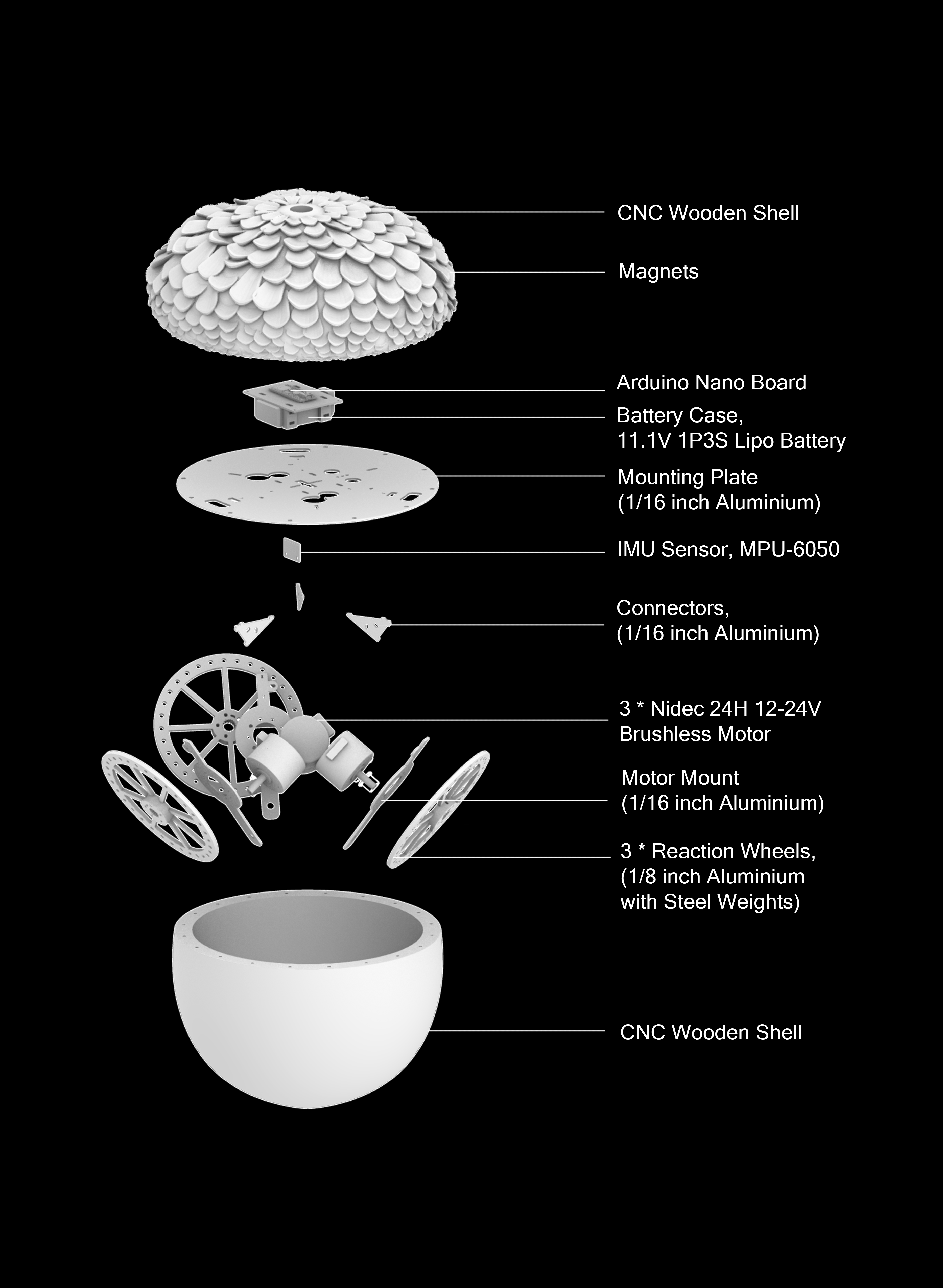 CNC Wooden Shell

Magnets

Arduino Nano Board

Battery Case,
11.1V 1P3S Lipo Battery

Mounting Plate
(1/16 inch Aluminium)

IMU Sensor, MPU-6050

Connectors,
(1/16 inch Aluminium)

3 * Nidec 24H 12-24V
Brushless Motor

Motor Mount
(1/16 inch Aluminium)

3 * Reaction Wheels,
(1/8 inch Aluminium
with Steel Weights)

CNC Wooden Shell