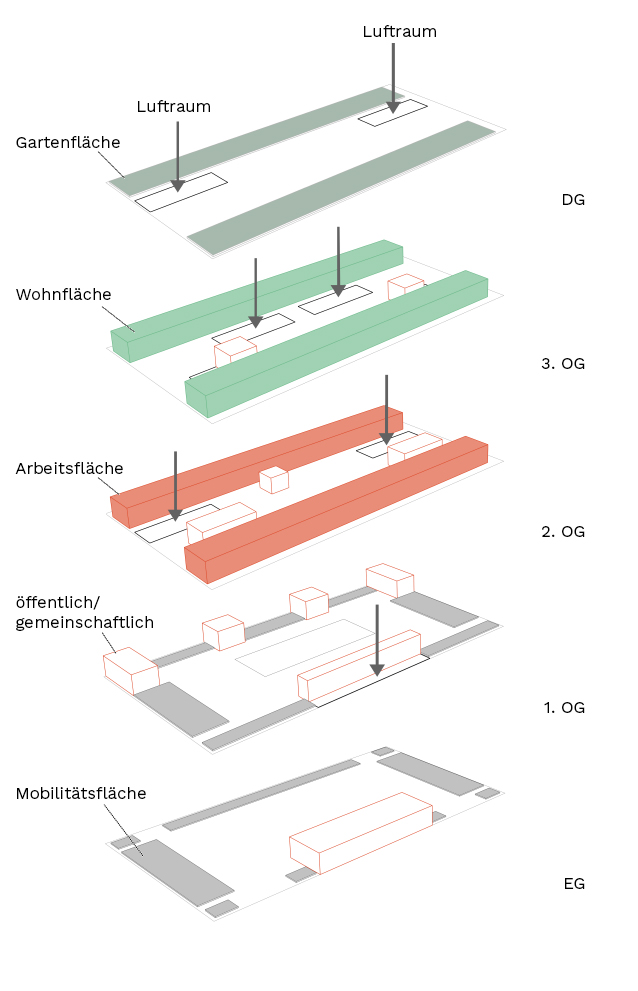 Luftraum

Luftraum

Gartenfläche

DG

Wohnfläche

3. OG

Arbeitsfläche

2. OG

öffentlich/
gemeinschaftlich

1. OG

Mobilitätsfläche

EG