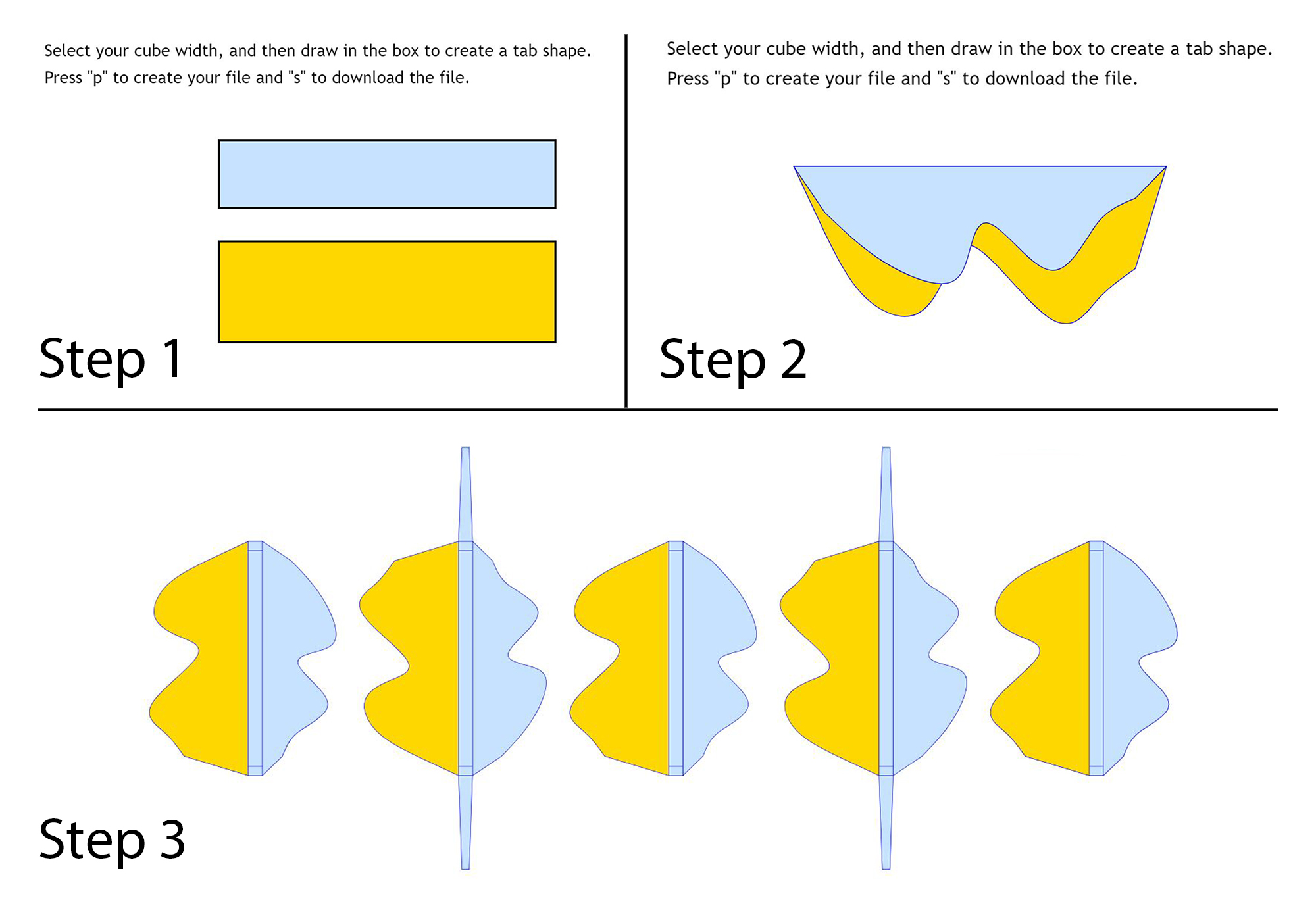 Select your cube width, and then draw in the box to create a tab shape.
Press "p" to create your file and "s" to download the file.

Step 1

Select your cube width, and then draw in the box to create a tab shape.
Press "p" to create your file and "s" to download the file.

Step 2

Step 3