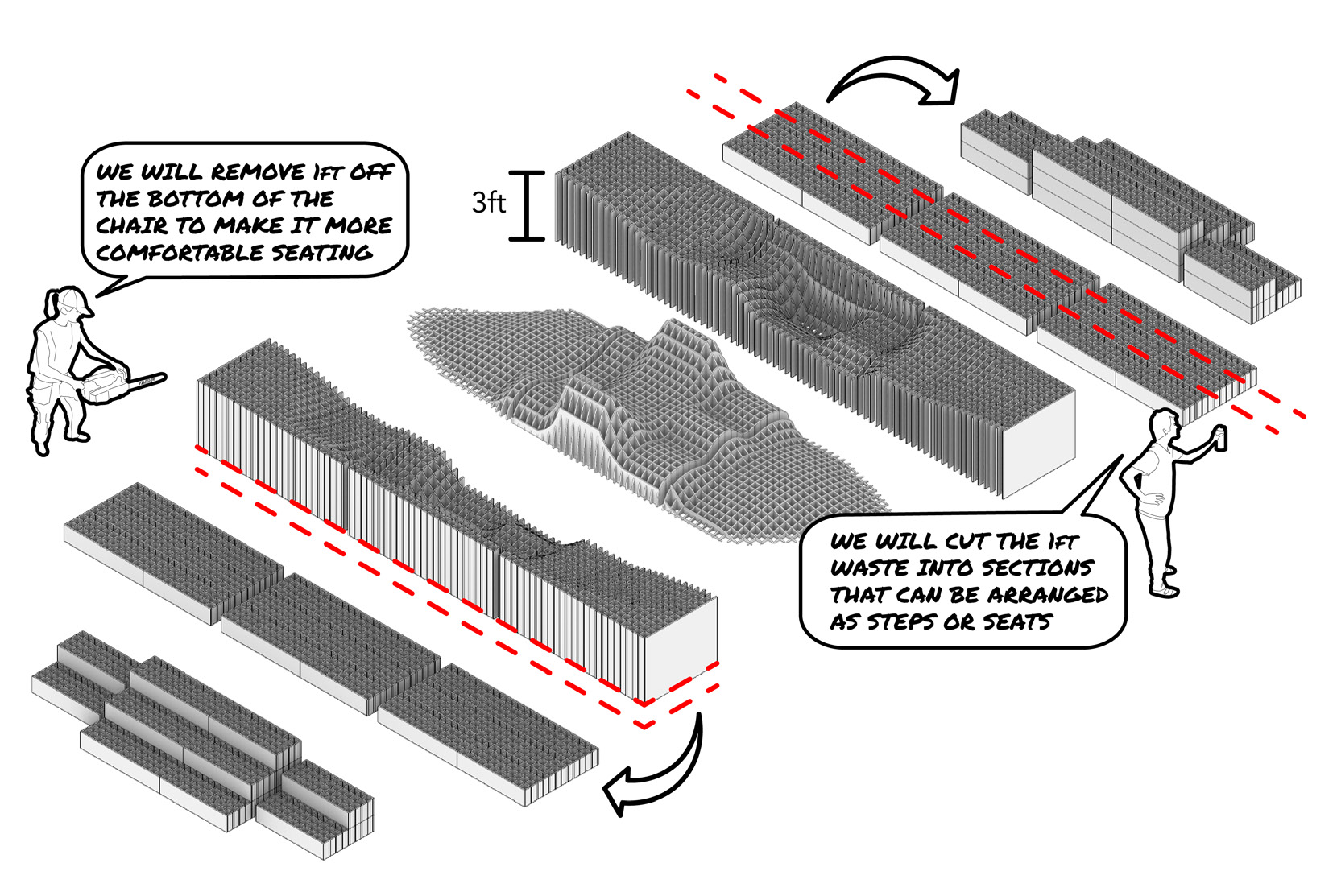 WE WILL REMOVE 1FT OFF THE BOTTOM OF THE CHAIR TO MAKE IT MORE COMFORTABLE SEATING

3ft

WE WILL CUT THE 1FT WASTE INTO SECTIONS THAT CAN BE ARRANGED AS STEPS OR SEATS