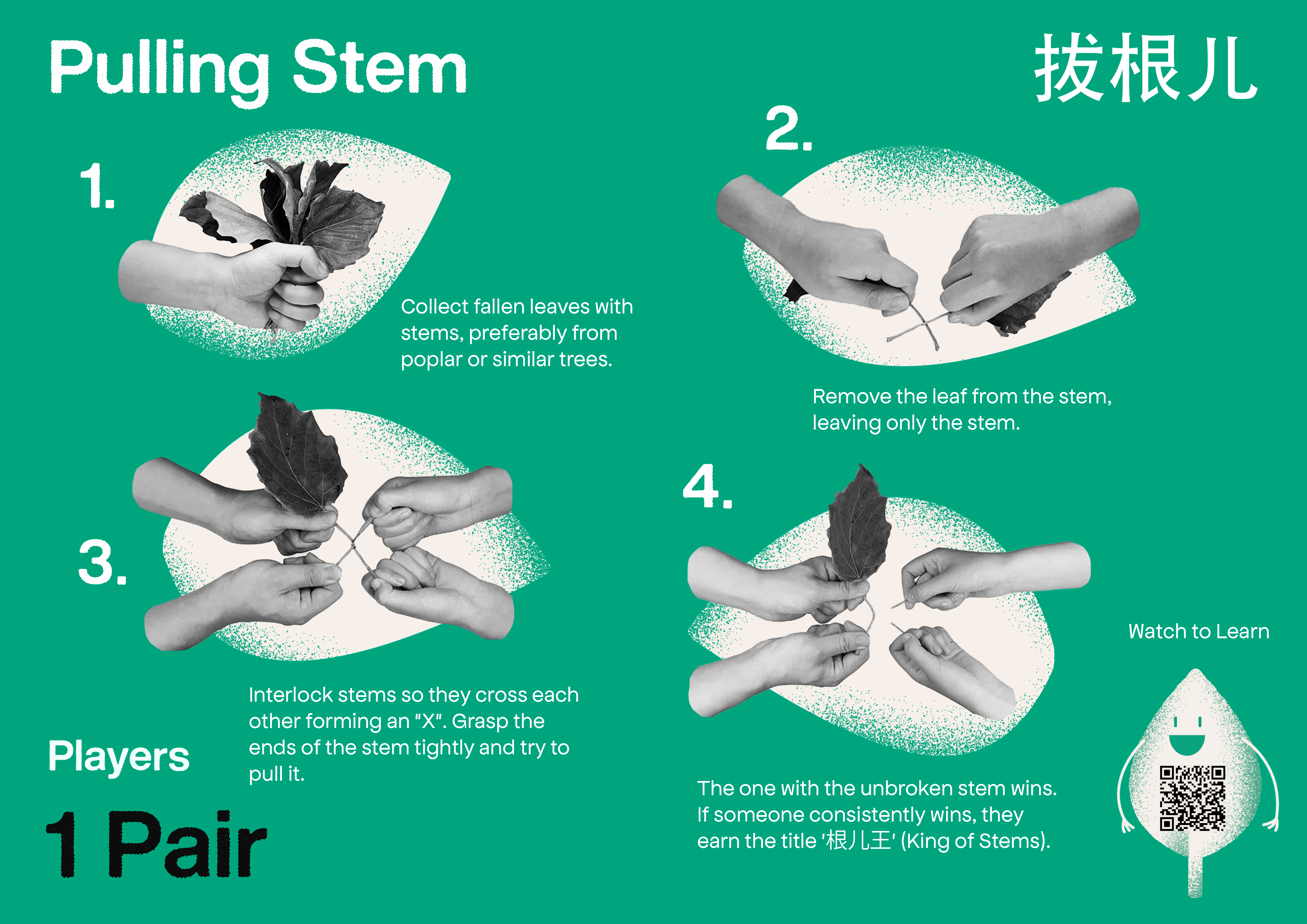 Pulling Stem

拔根儿

1.

Collect fallen leaves with stems, preferably from poplar or similar trees.

2.

Remove the leaf from the stem, leaving only the stem.

3.

Interlock stems so they cross each other forming an "X". Grasp the ends of the stem tightly and try to pull it.

4.

The one with the unbroken stem wins. If someone consistently wins, they earn the title '根儿王' (King of Stems).

Players

1 Pair

Watch to Learn