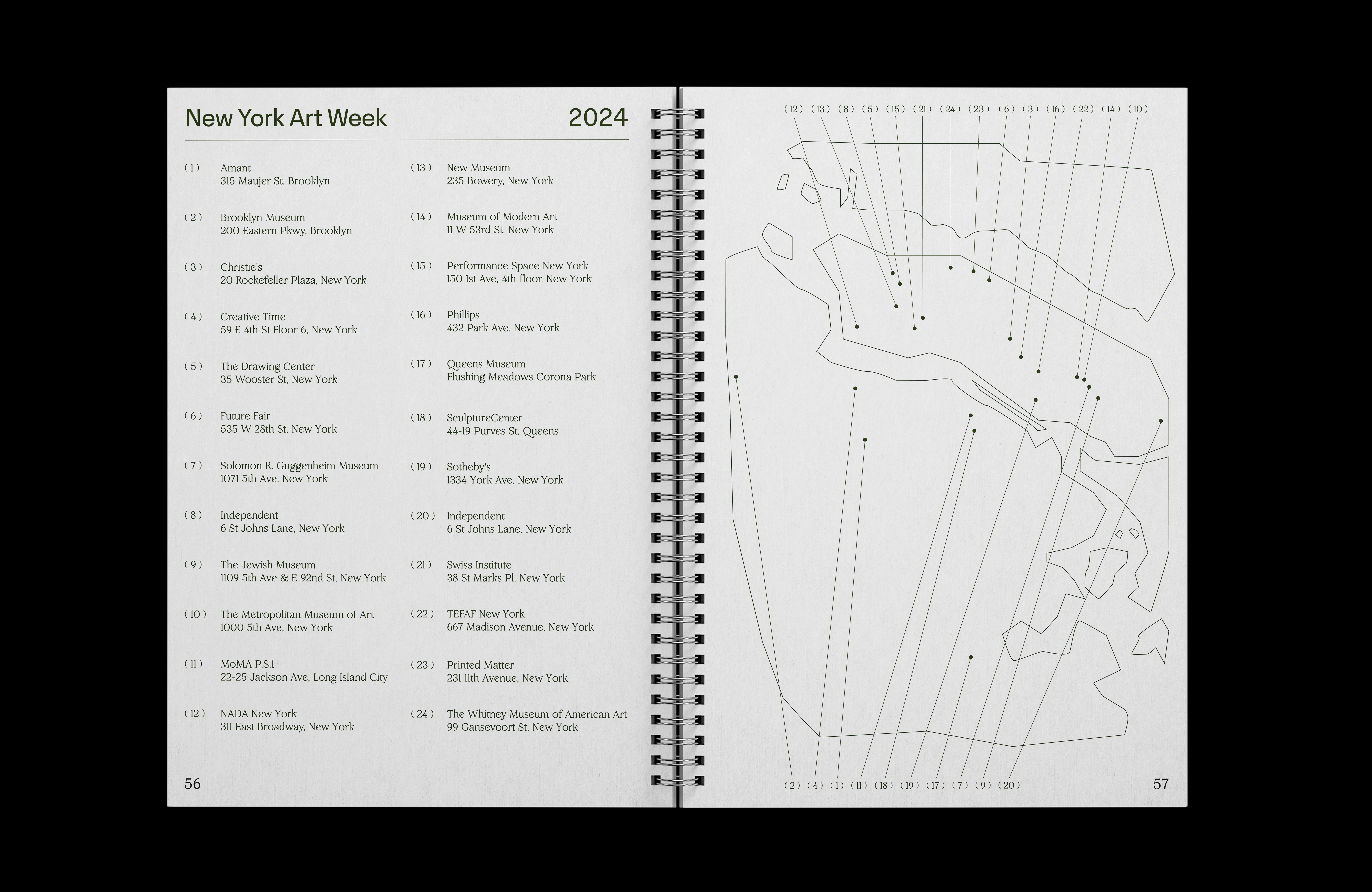 New York Art Week 2024

( 1 ) Amant
315 Maujer St, Brooklyn

( 2 ) Brooklyn Museum
200 Eastern Pkwy, Brooklyn

( 3 ) Christie's
20 Rockefeller Plaza, New York

( 4 ) Creative Time
59 E 4th St Floor 6, New York

( 5 ) The Drawing Center
35 Wooster St, New York

( 6 ) Future Fair
535 W 28th St, New York

( 7 ) Solomon R. Guggenheim Museum
1071 5th Ave, New York

( 8 ) Independent
6 St Johns Lane, New York

( 9 ) The Jewish Museum
1109 5th Ave & E 92nd St, New York

( 10 ) The Metropolitan Museum of Art
1000 5th Ave, New York

( 11 ) MoMA P.S.1
22-25 Jackson Ave, Long Island City

( 12 ) NADA New York
311 East Broadway, New York

( 13 ) New Museum
235 Bowery, New York

( 14 ) Museum of Modern Art
11 W 53rd St, New York

( 15 ) Performance Space New York
150 1st Ave, 4th floor, New York

( 16 ) Phillips
432 Park Ave, New York

( 17 ) Queens Museum
Flushing Meadows Corona Park

( 18 ) SculptureCenter
44-19 Purves St, Queens

( 19 ) Sotheby's
1334 York Ave, New York

( 20 ) Independent
6 St Johns Lane, New York

( 21 ) Swiss Institute
38 St Marks Pl, New York

( 22 ) TEFAF New York
667 Madison Avenue, New York

( 23 ) Printed Matter
231 11th Avenue, New York

( 24 ) The Whitney Museum of American Art
99 Gansevoort St, New York

56

( 12 ) ( 13 ) ( 8 ) ( 5 ) ( 15 ) ( 21 ) ( 24 ) ( 23 ) ( 6 ) ( 3 ) ( 16 ) ( 22 ) ( 14 ) ( 10 )

( 2 ) ( 4 ) ( 1 ) ( 11 ) ( 18 ) ( 19 ) ( 17 ) ( 7 ) ( 9 ) ( 20 )

57