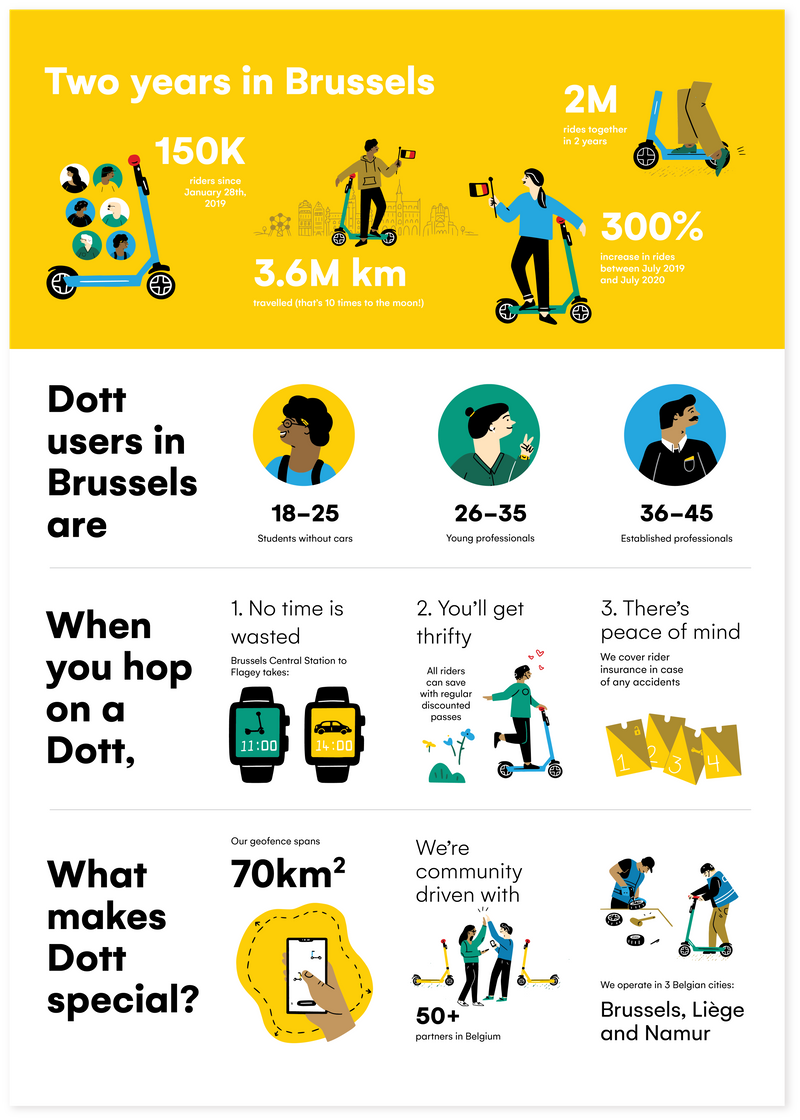 Two years in Brussels

150K
riders since January 28th, 2019

3.6M km
travelled (that's 10 times to the moon!)

2M
rides together in 2 years

300%
increase in rides between July 2019 and July 2020

Dott users in Brussels are

18–25
Students without cars

26–35
Young professionals

36–45
Established professionals

When you hop on a Dott,

1. No time is wasted
Brussels Central Station to Flagey takes:
11:00
14:00

2. You'll get thrifty
All riders can save with regular discounted passes

3. There's peace of mind
We cover rider insurance in case of any accidents
1 2 3 4

What makes Dott special?

Our geofence spans
$70km^2$

We're community driven with
50+
partners in Belgium

We operate in 3 Belgian cities:
Brussels, Liège and Namur