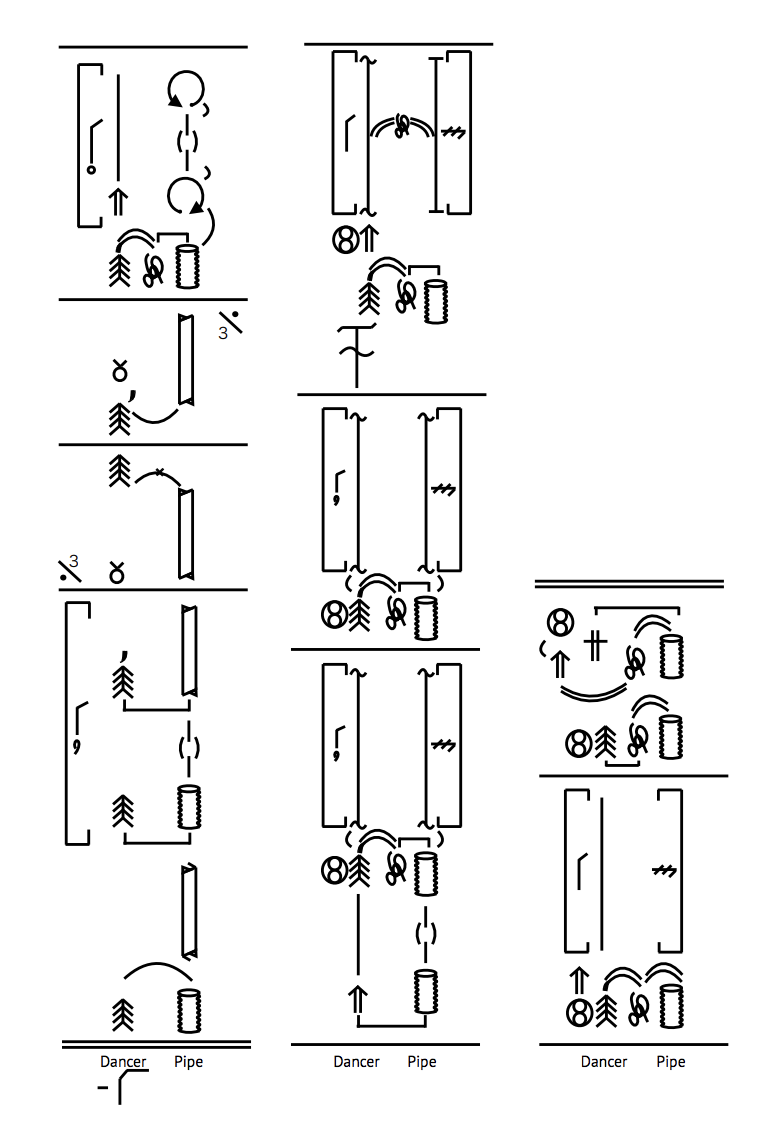 3

3

Dancer Pipe

Dancer Pipe

Dancer Pipe