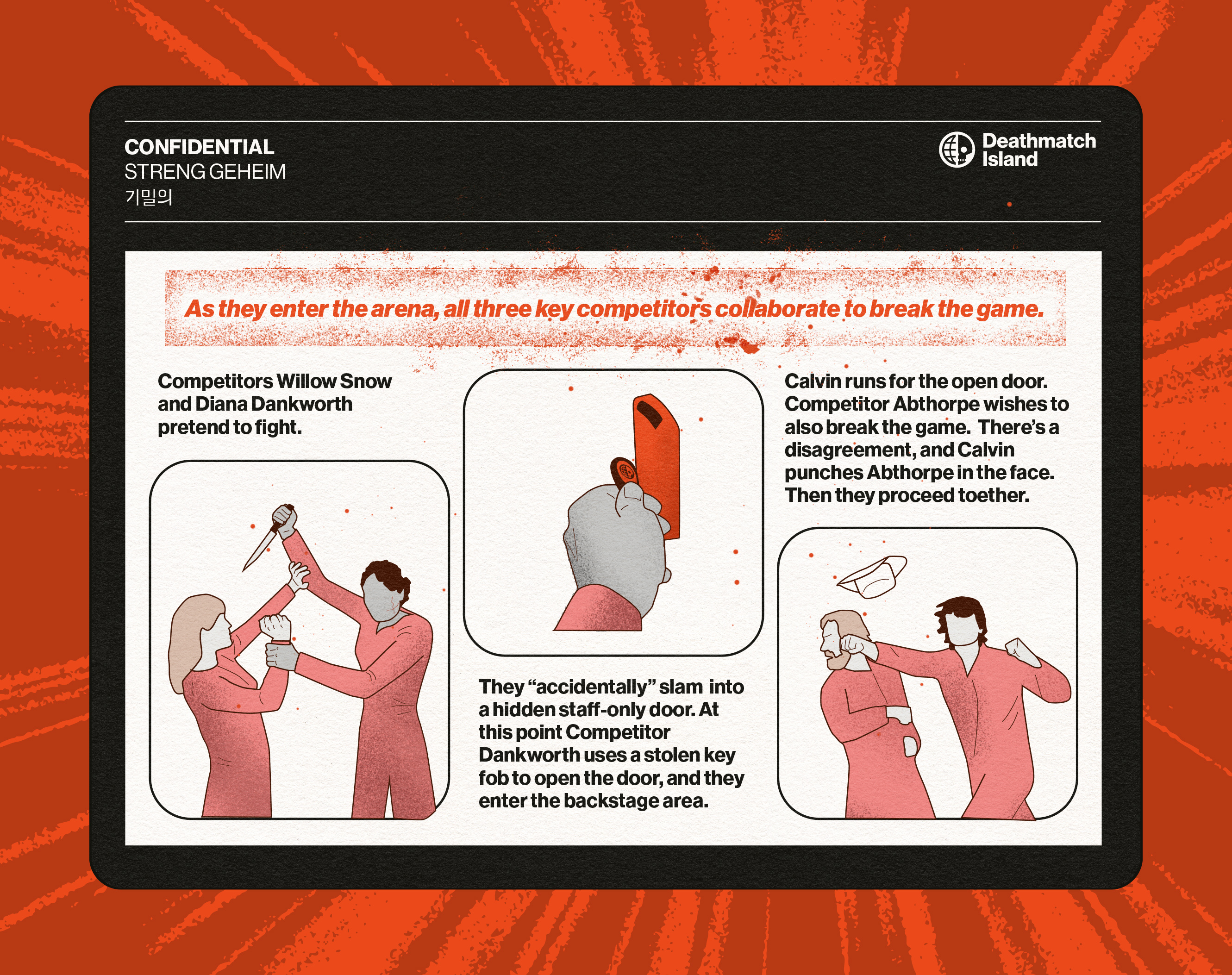 CONFIDENTIAL
STRENG GEHEIM
기밀의

Deathmatch Island

As they enter the arena, all three key competitors collaborate to break the game.

Competitors Willow Snow and Diana Dankworth pretend to fight.

They “accidentally” slam into a hidden staff-only door. At this point Competitor Dankworth uses a stolen key fob to open the door, and they enter the backstage area.

Calvin runs for the open door. Competitor Abthorpe wishes to also break the game. There’s a disagreement, and Calvin punches Abthorpe in the face. Then they proceed toether.